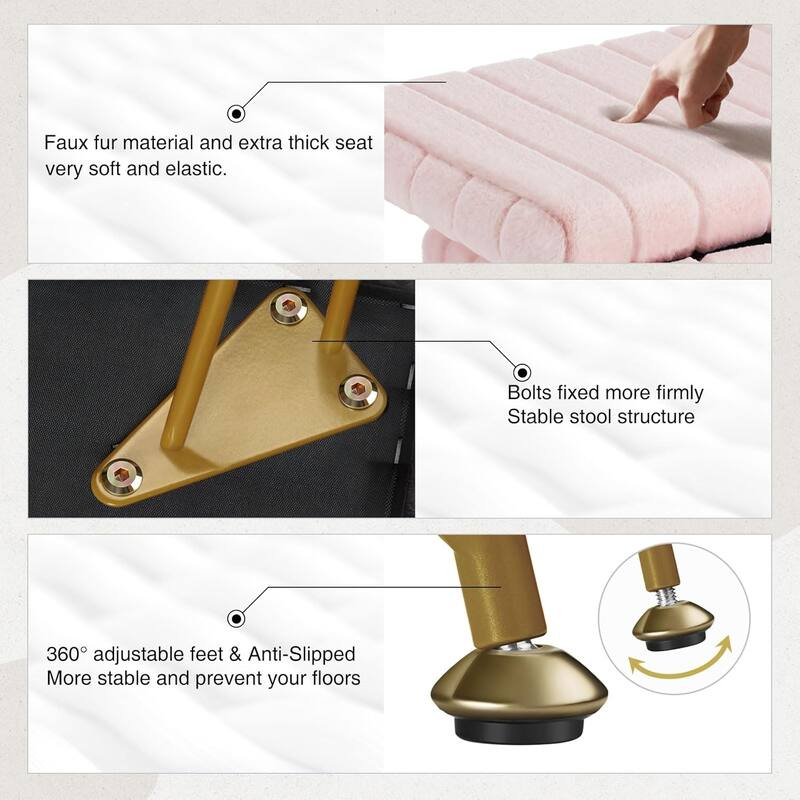 Faux fur material and extra thick seat very soft and elastic.

Bolts fixed more firmly
Stable stool structure

360° adjustable feet & Anti-Slipped
More stable and prevent your floors