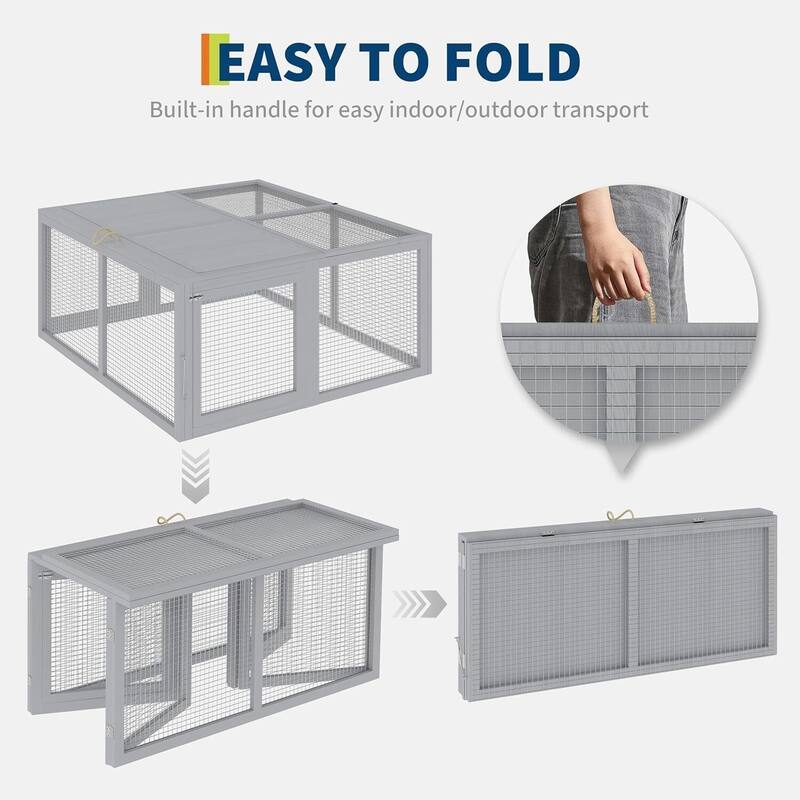 EASY TO FOLD

Built-in handle for easy indoor/outdoor transport