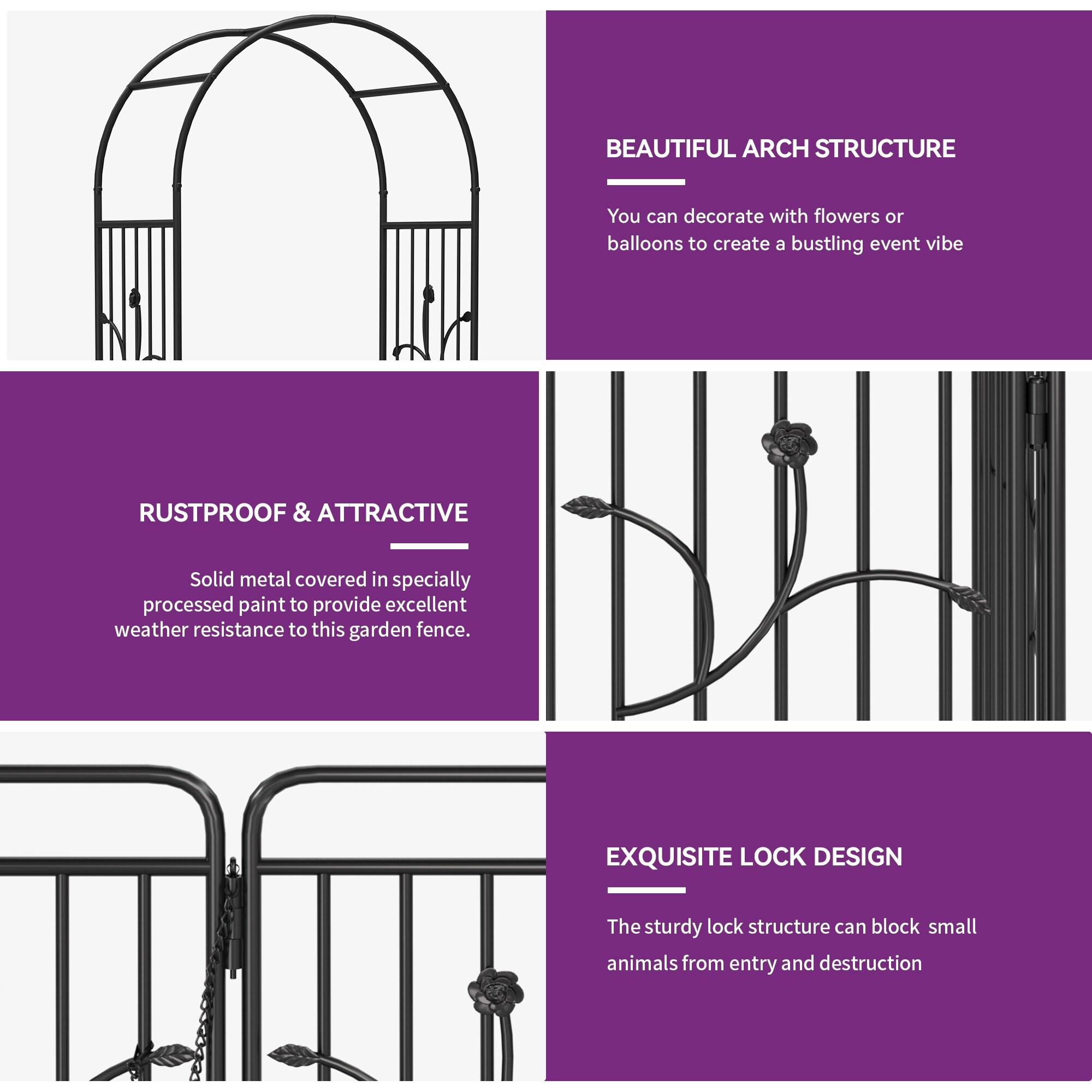 BEAUTIFUL ARCH STRUCTURE

You can decorate with flowers or balloons to create a bustling event vibe

RUSTPROOF & ATTRACTIVE

Solid metal covered in specially processed paint to provide excellent weather resistance to this garden fence.

EXQUISITE LOCK DESIGN

The sturdy lock structure can block small animals from entry and destruction