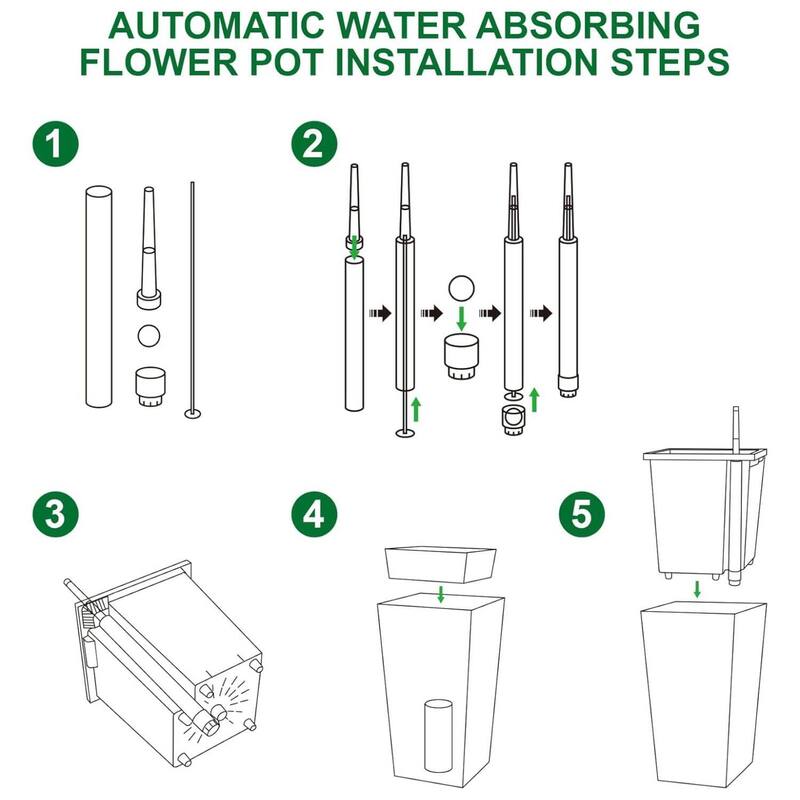 AUTOMATIC WATER ABSORBING FLOWER POT INSTALLATION STEPS

1

2

3

4

5