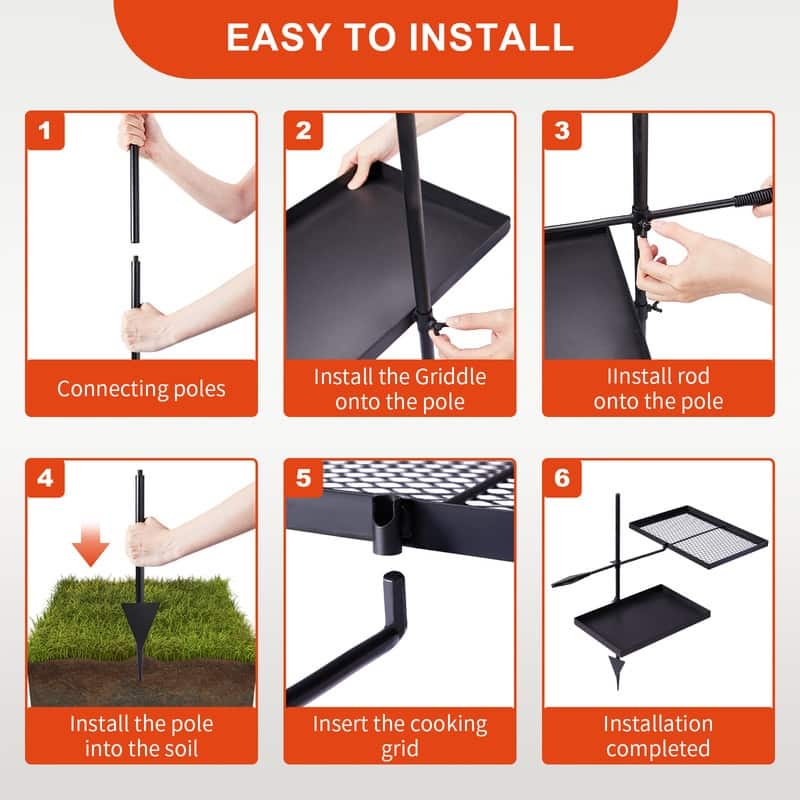 EASY TO INSTALL

1
Connecting poles

2
Install the Griddle onto the pole

3
IInstall rod onto the pole

4
Install the pole into the soil

5
Insert the cooking grid

6
Installation completed