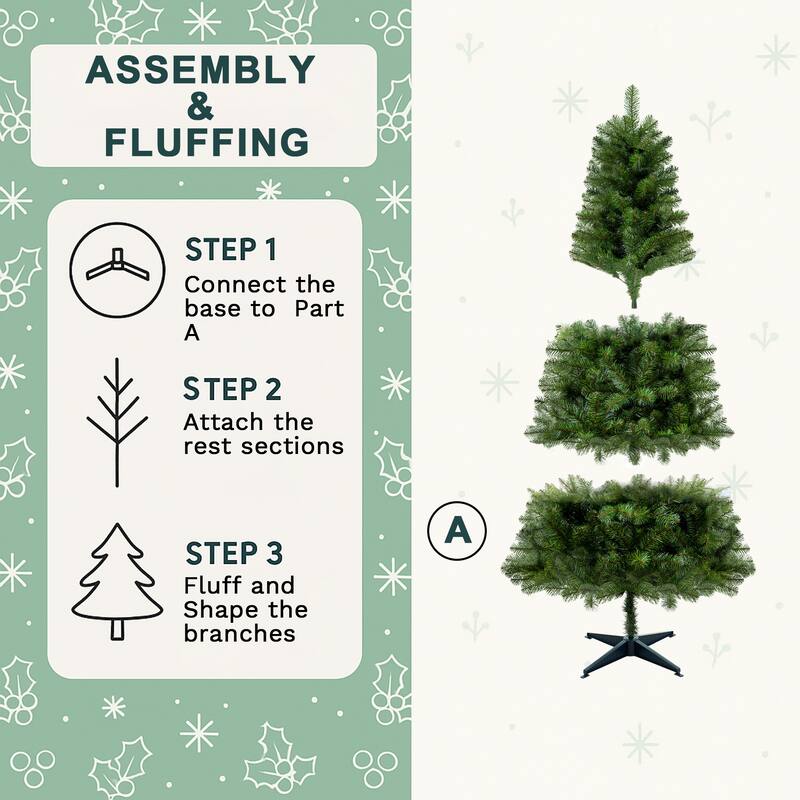 ASSEMBLY
&
FLUFFING

STEP 1
Connect the base to Part A

STEP 2
Attach the rest sections

STEP 3
Fluff and Shape the branches

A