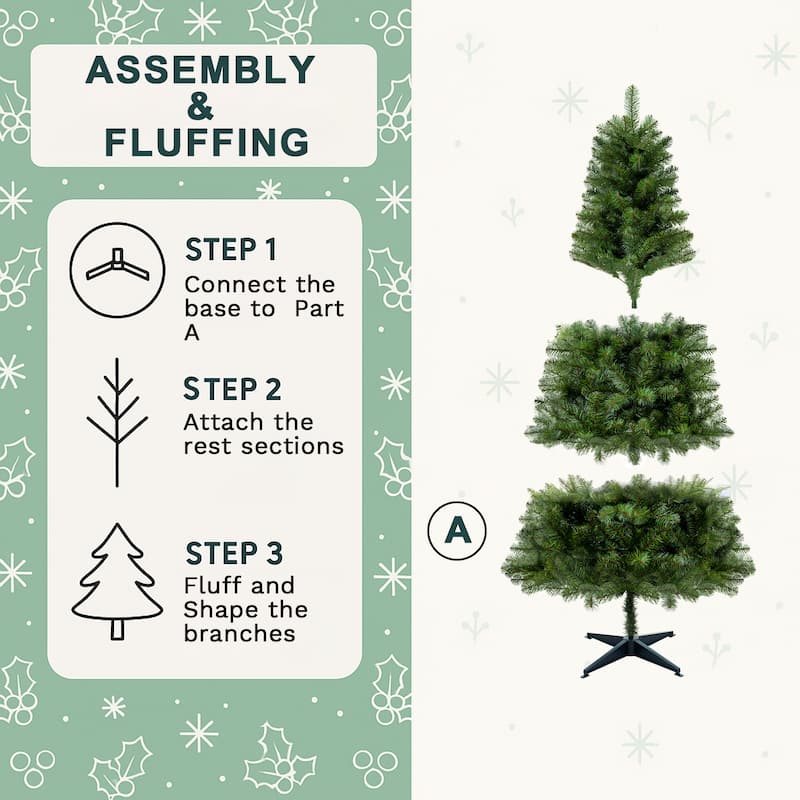 ASSEMBLY
&
FLUFFING

STEP 1
Connect the base to  Part A

STEP 2
Attach the rest sections

STEP 3
Fluff and Shape the branches

A