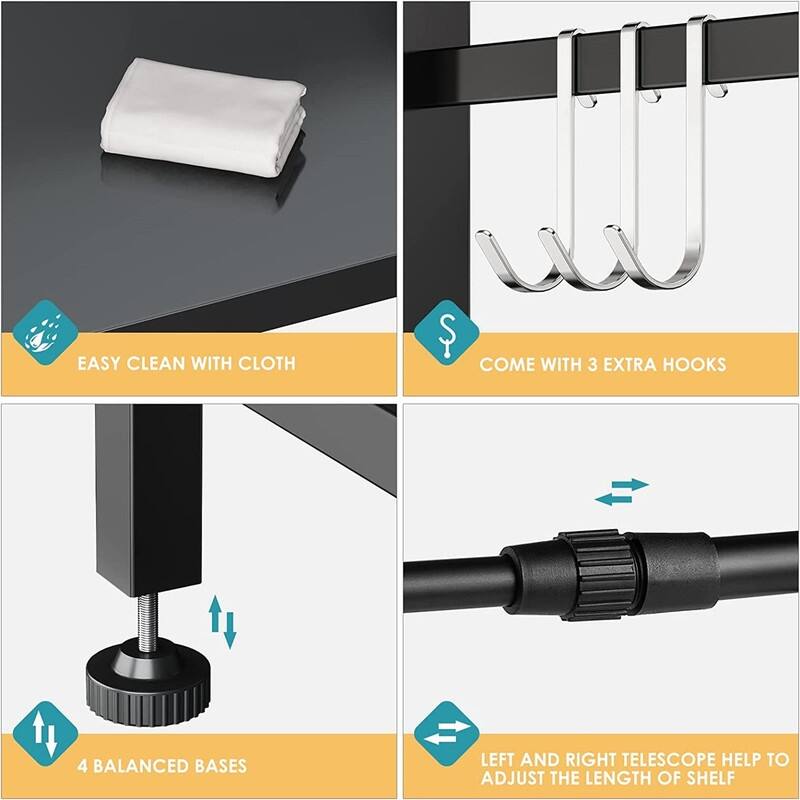 EASY CLEAN WITH CLOTH

COME WITH 3 EXTRA HOOKS

4 BALANCED BASES

LEFT AND RIGHT TELESCOPE HELP TO ADJUST THE LENGTH OF SHELF