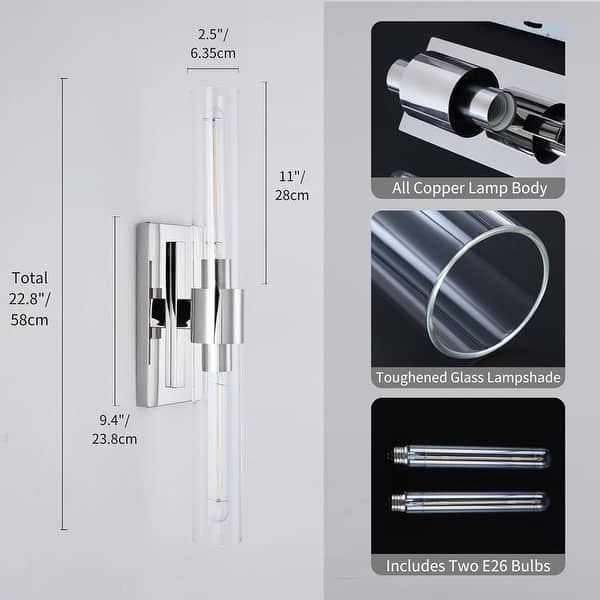 2.5"/
6.35cm

11"/
28cm

Total
22.8"/
58cm

9.4"/
23.8cm

All Copper Lamp Body

Toughened Glass Lampshade

Includes Two E26 Bulbs