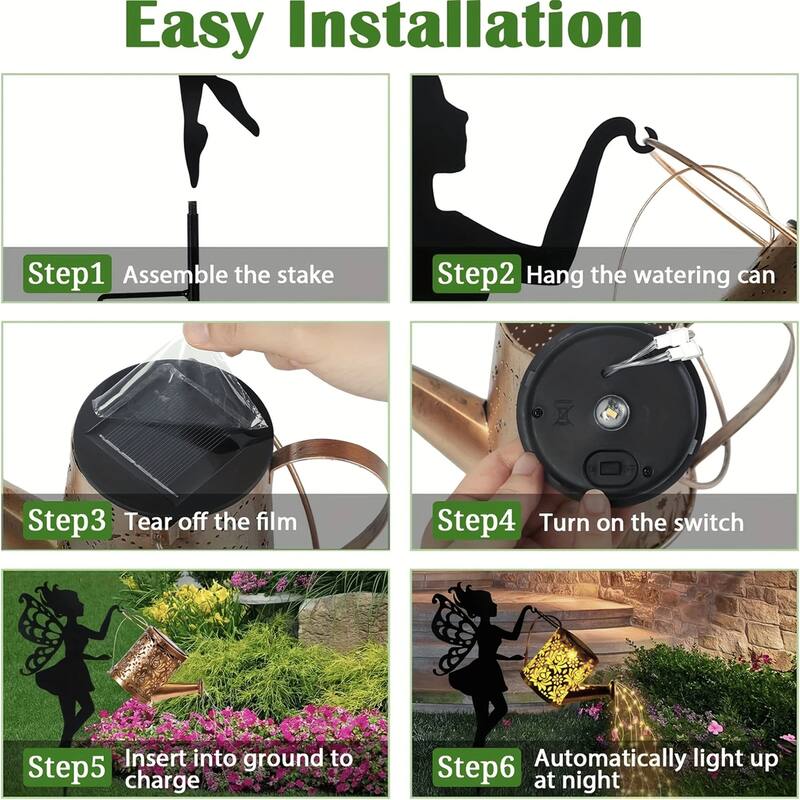 Easy Installation

Step1 Assemble the stake

Step2 Hang the watering can

Step3 Tear off the film

Step4 Turn on the switch

Step5 Insert into ground to charge

Step6 Automatically light up at night