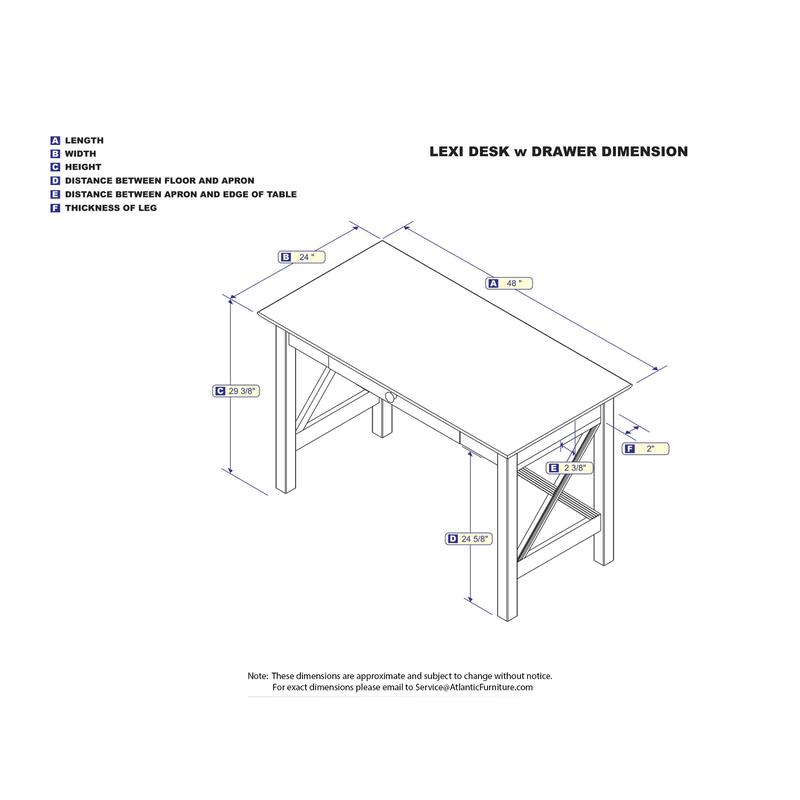 A LENGTH
B WIDTH
C HEIGHT
D DISTANCE BETWEEN FLOOR AND APRON
E DISTANCE BETWEEN APRON AND EDGE OF TABLE
F THICKNESS OF LEG

LEXI DESK w DRAWER DIMENSION

B 24 "

A 48 "

C 29 3/8"

F 2"

E 2 3/8"

D 24 5/8"

Note: These dimensions are approximate and subject to change without notice. For exact dimensions please email to Service@AtlanticFurniture.com