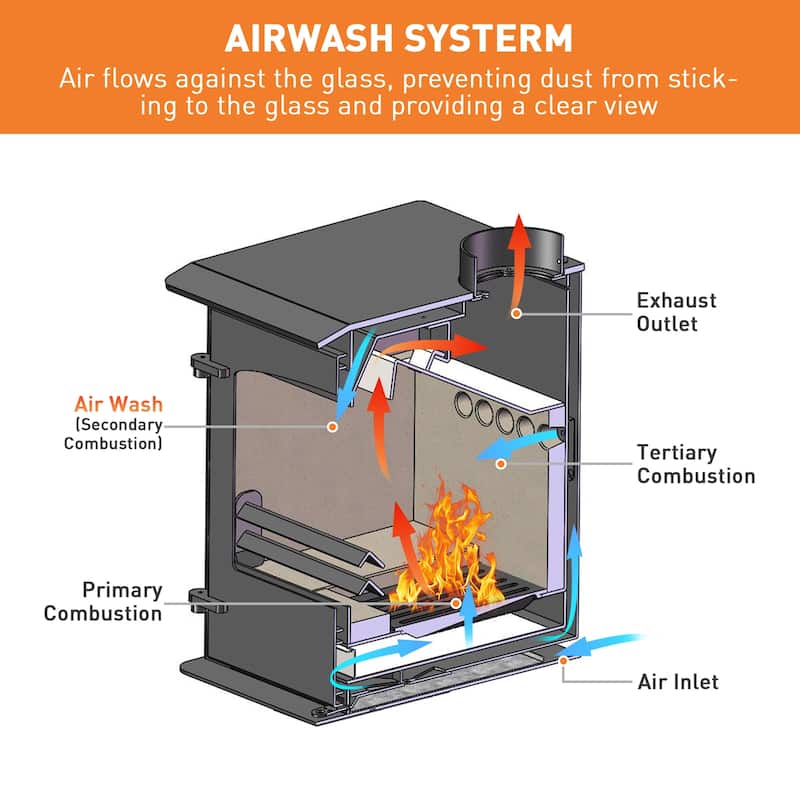 AIRWASH SYSTERM
Air flows against the glass, preventing dust from sticking to the glass and providing a clear view

Exhaust Outlet

Air Wash
(Secondary Combustion)

Tertiary Combustion

Primary Combustion

Air Inlet