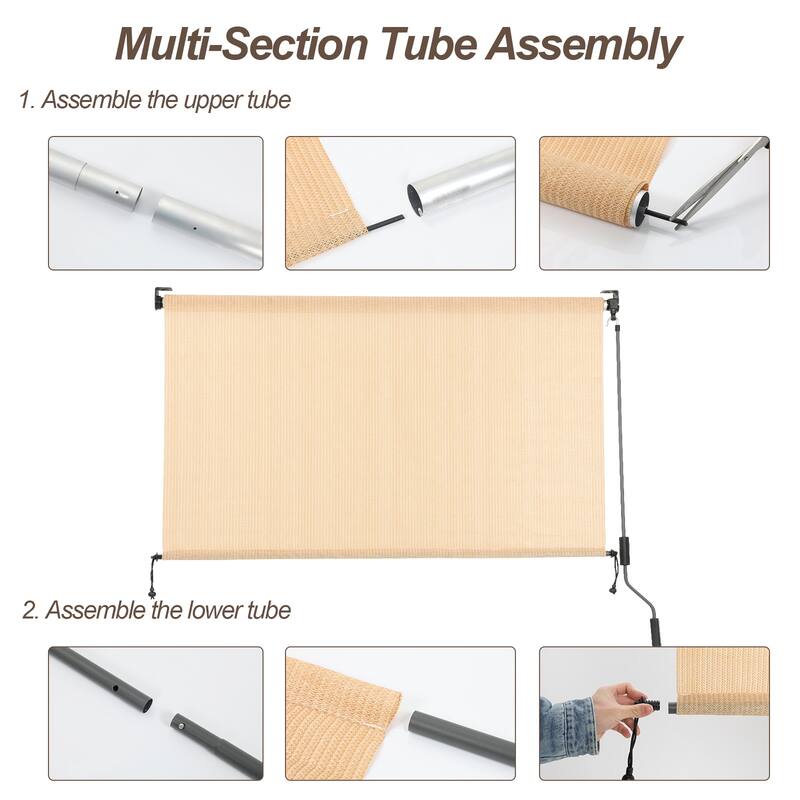 Multi-Section Tube Assembly

1. Assemble the upper tube

2. Assemble the lower tube