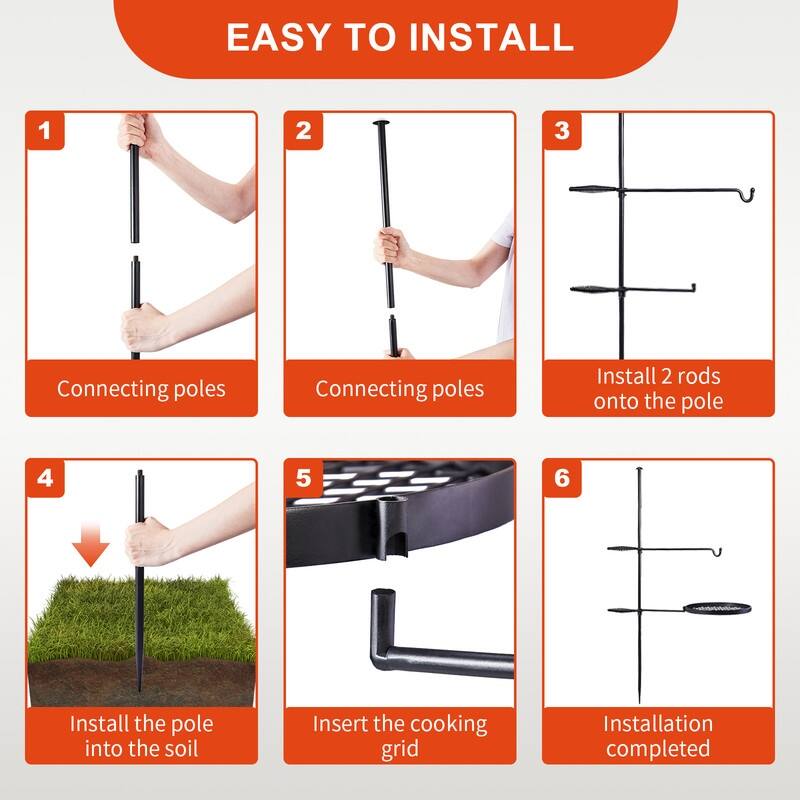 EASY TO INSTALL

1
Connecting poles

2
Connecting poles

3
Install 2 rods onto the pole

4
Install the pole into the soil

5
Insert the cooking grid

6
Installation completed