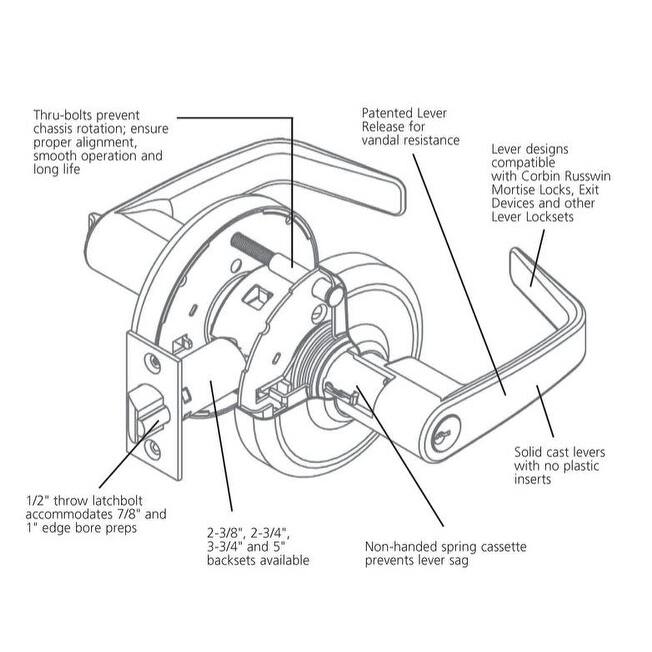 Thru-bolts prevent chassis rotation; ensure proper alignment, smooth operation and long life

Patented Lever Release for vandal resistance

Lever designs compatible with Corbin Russwin Mortise Locks, Exit Devices and other Lever Locksets

Solid cast levers with no plastic inserts

1/2" throw latchbolt accommodates 7/8" and 1" edge bore preps

2-3/8", 2-3/4", 3-3/4" and 5" backsets available

Non-handed spring cassette prevents lever sag