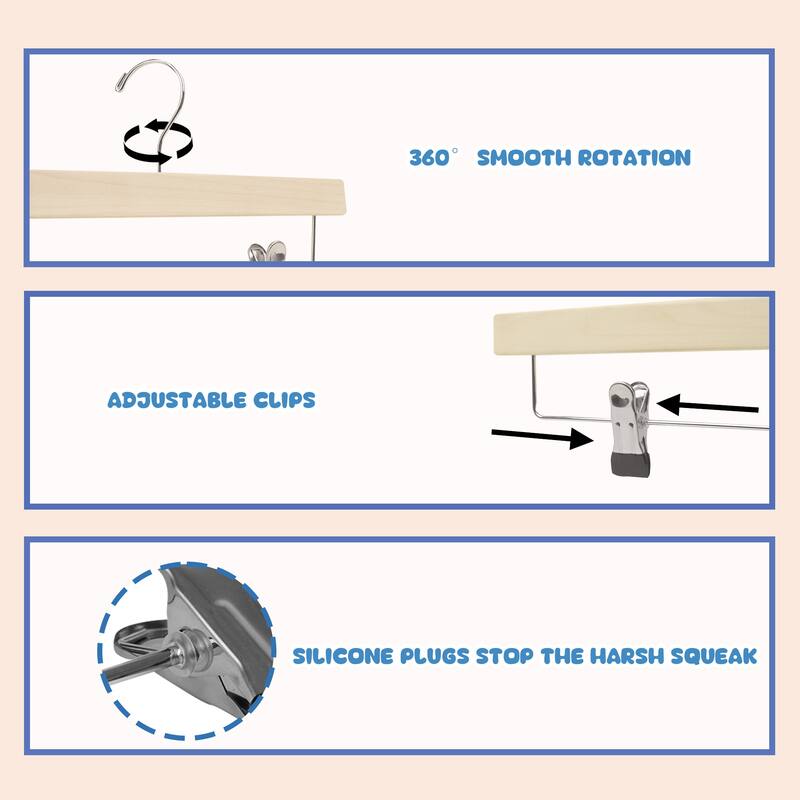 360° SMOOTH ROTATION

ADJUSTABLE CLIPS

SILICONE PLUGS STOP THE HARSH SQUEAK