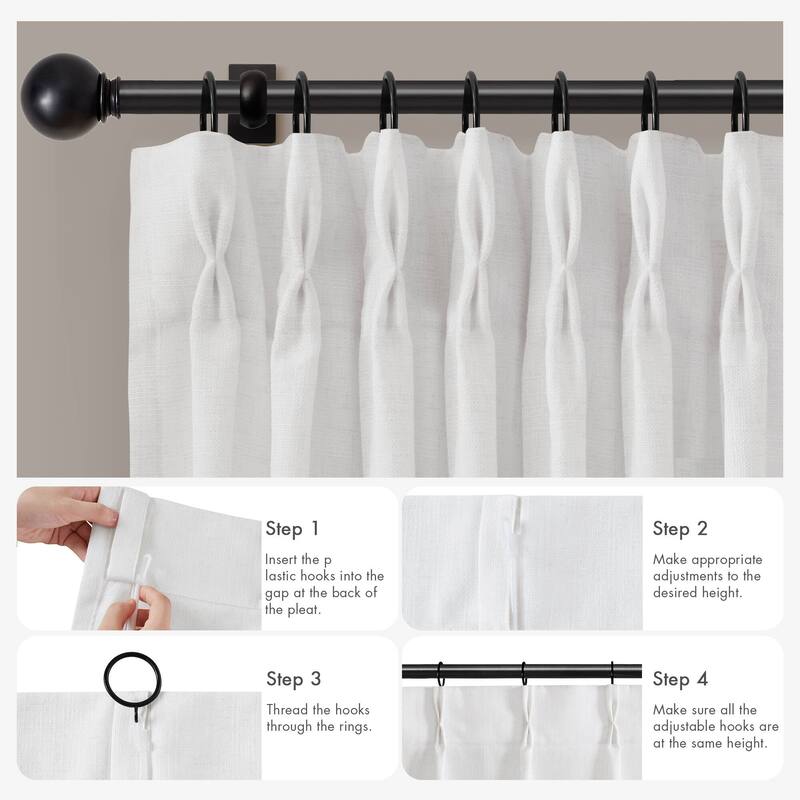 Step 1

Insert the p lastic hooks into the gap at the back of the pleat.

Step 2

Make appropriate adjustments to the desired height.

Step 3

Thread the hooks through the rings.

Step 4

Make sure all the adjustable hooks are at the same height.