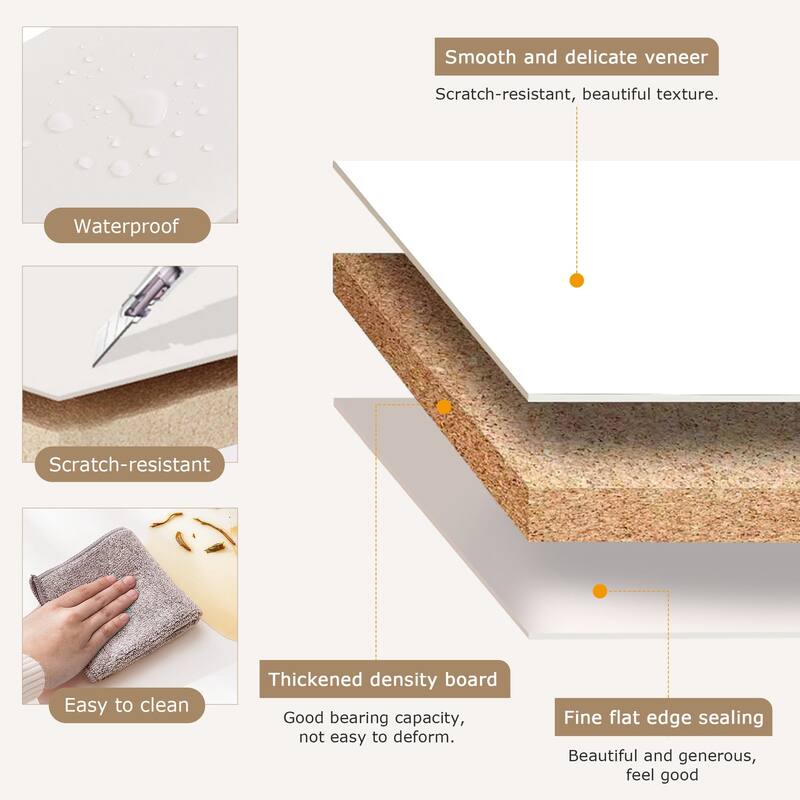 Waterproof

Scratch-resistant

Easy to clean

Smooth and delicate veneer

Scratch-resistant, beautiful texture.

Thickened density board

Good bearing capacity, not easy to deform.

Fine flat edge sealing

Beautiful and generous, feel good