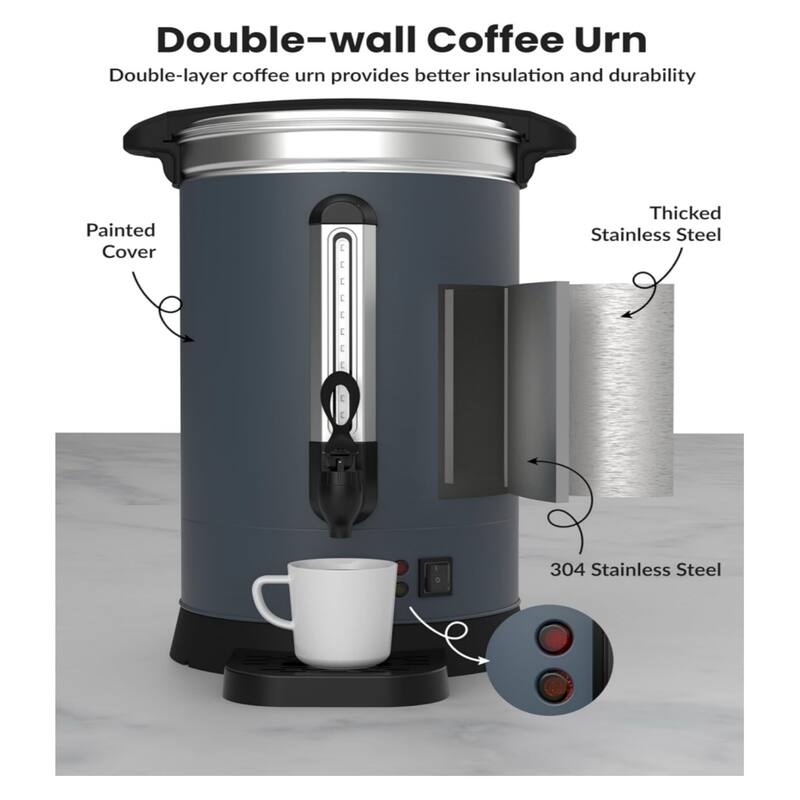 Double-wall Coffee Urn

Double-layer coffee urn provides better insulation and durability

Painted Cover

Thicked Stainless Steel

304 Stainless Steel