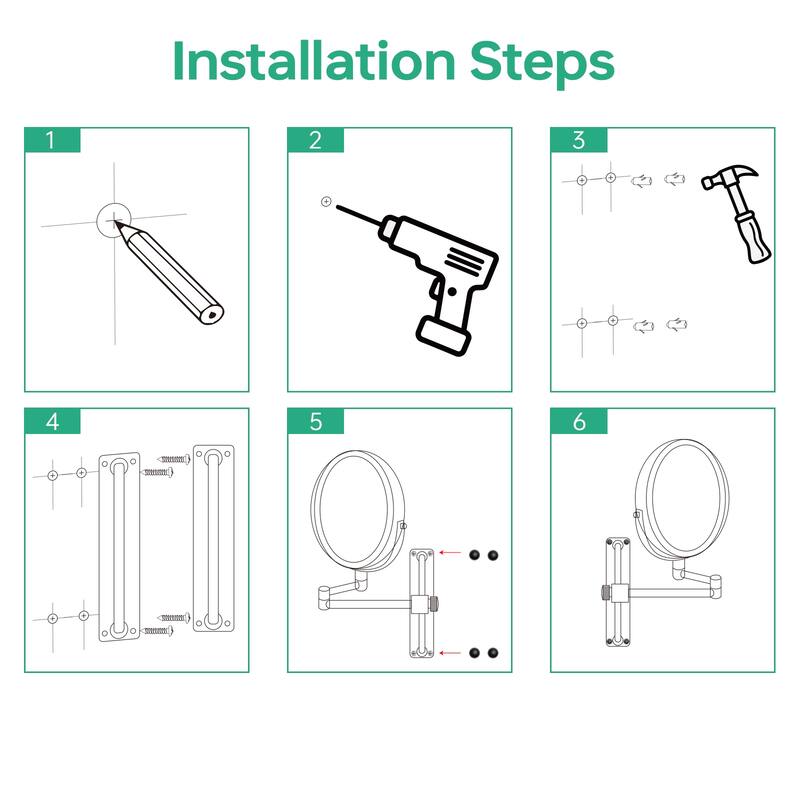 Installation Steps

1

2

3

4

5

6