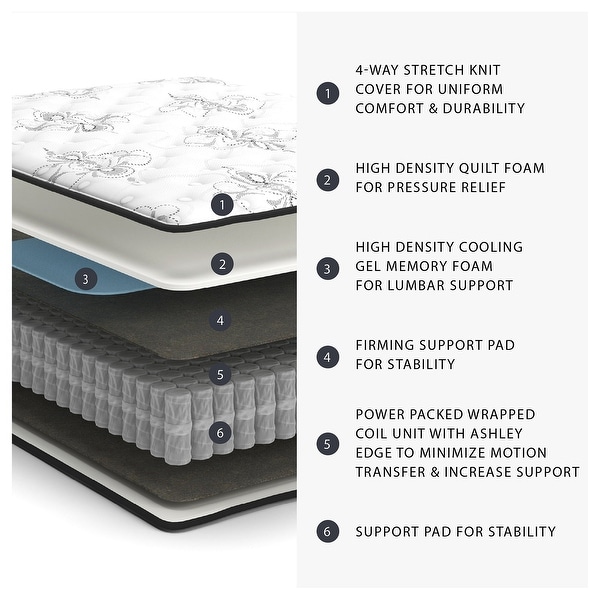 1
2
3
4
5
6

1 4-WAY STRETCH KNIT COVER FOR UNIFORM COMFORT & DURABILITY

2 HIGH DENSITY QUILT FOAM FOR PRESSURE RELIEF

3 HIGH DENSITY COOLING GEL MEMORY FOAM FOR LUMBAR SUPPORT

4 FIRMING SUPPORT PAD FOR STABILITY

5 POWER PACKED WRAPPED COIL UNIT WITH ASHLEY EDGE TO MINIMIZE MOTION TRANSFER & INCREASE SUPPORT

6 SUPPORT PAD FOR STABILITY