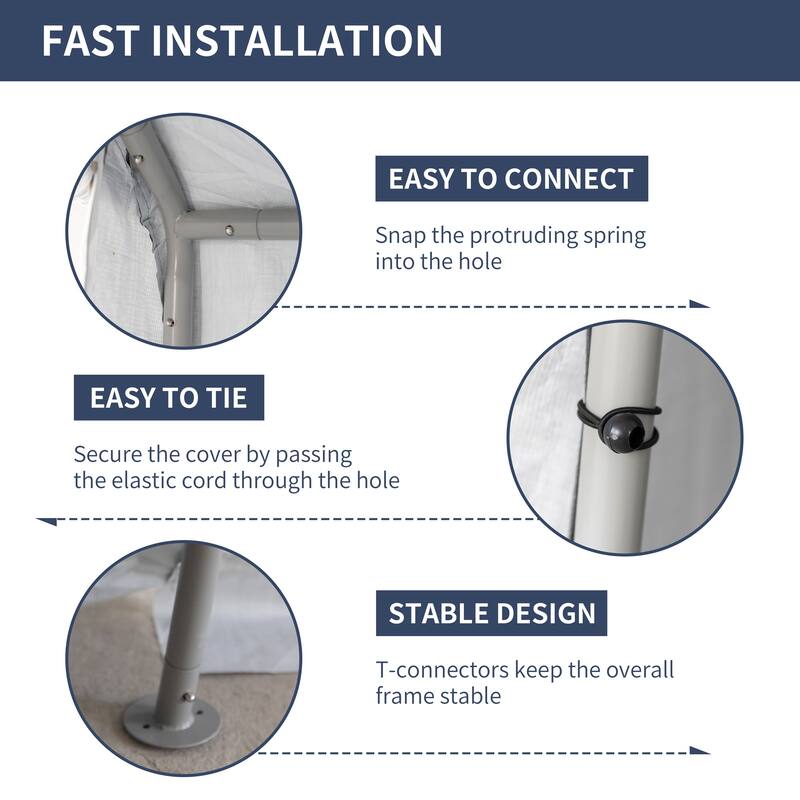 FAST INSTALLATION

EASY TO CONNECT

Snap the protruding spring into the hole

EASY TO TIE

Secure the cover by passing the elastic cord through the hole

STABLE DESIGN

T-connectors keep the overall frame stable