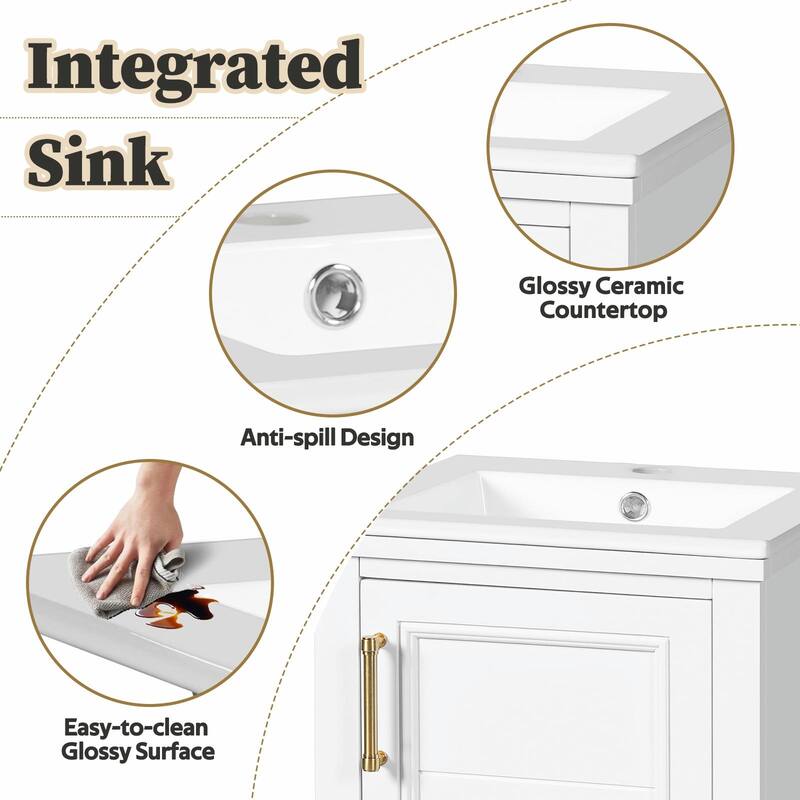 Integrated Sink

Glossy Ceramic Countertop

Anti-spill Design

Easy-to-clean Glossy Surface