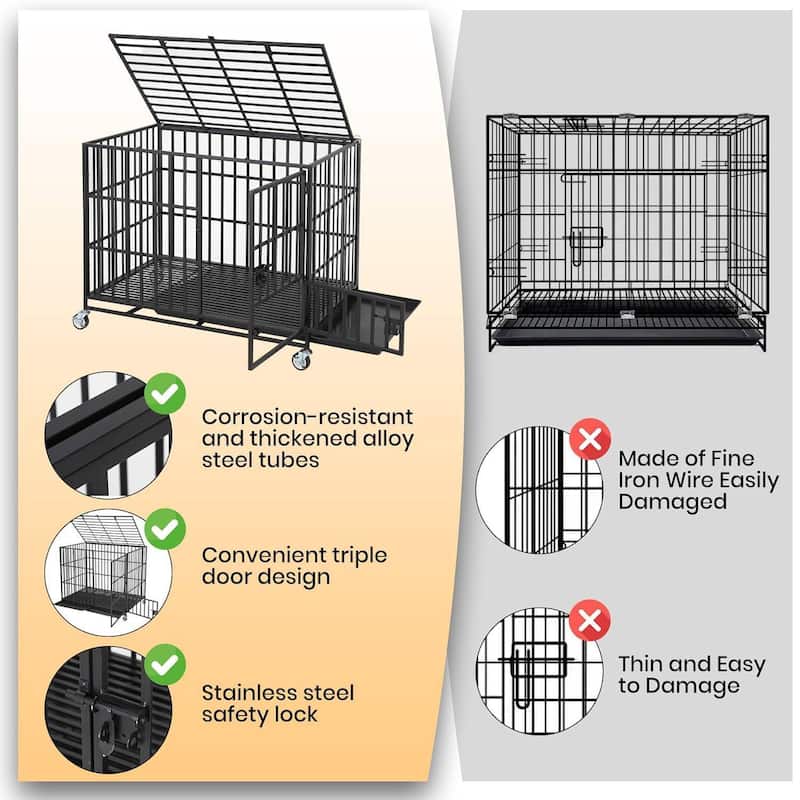 Corrosion-resistant and thickened alloy steel tubes

Convenient triple door design

Stainless steel safety lock

Made of Fine Iron Wire Easily Damaged

Thin and Easy to Damage