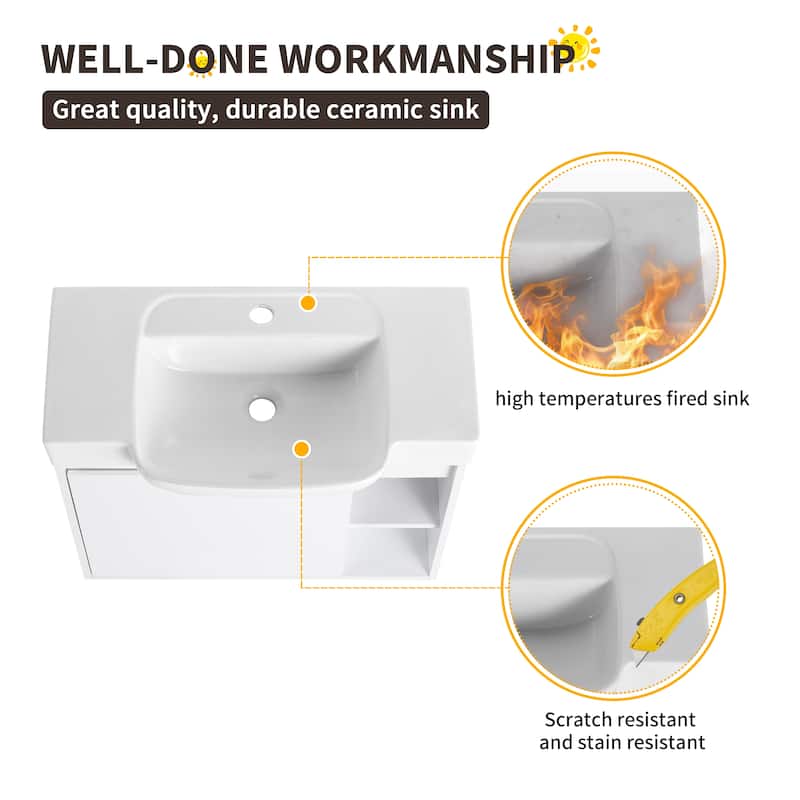 WELL-DONE WORKMANSHIP

Great quality, durable ceramic sink

high temperatures fired sink

Scratch resistant and stain resistant