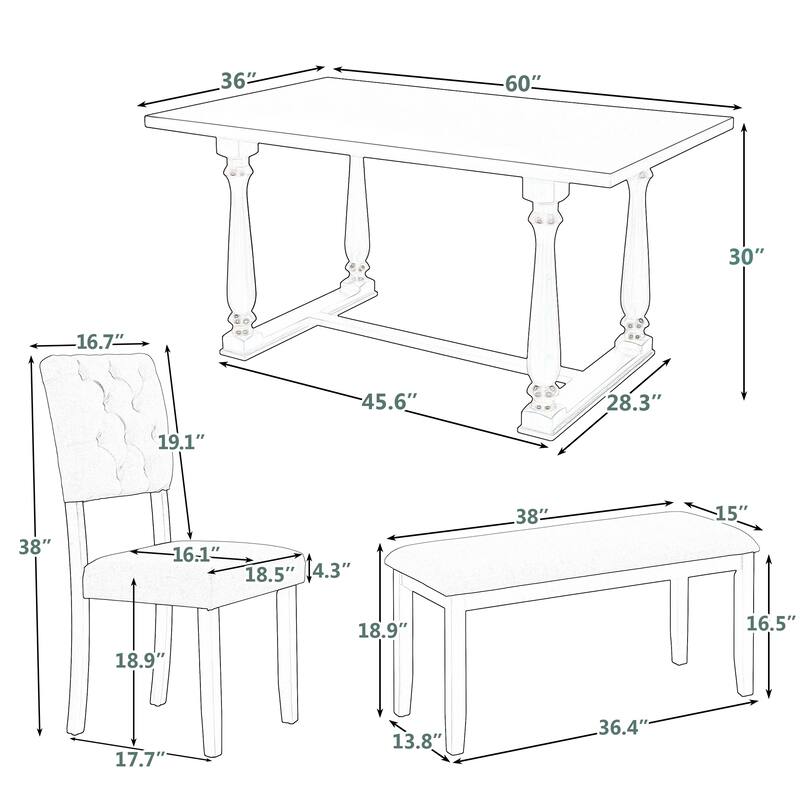 36″
60″
30″
45.6″
28.3″
16.7″
19.1″
38″
16.1″
18.5″
4.3″
18.9″
17.7″
38″
15″
18.9″
16.5″
13.8″
36.4″