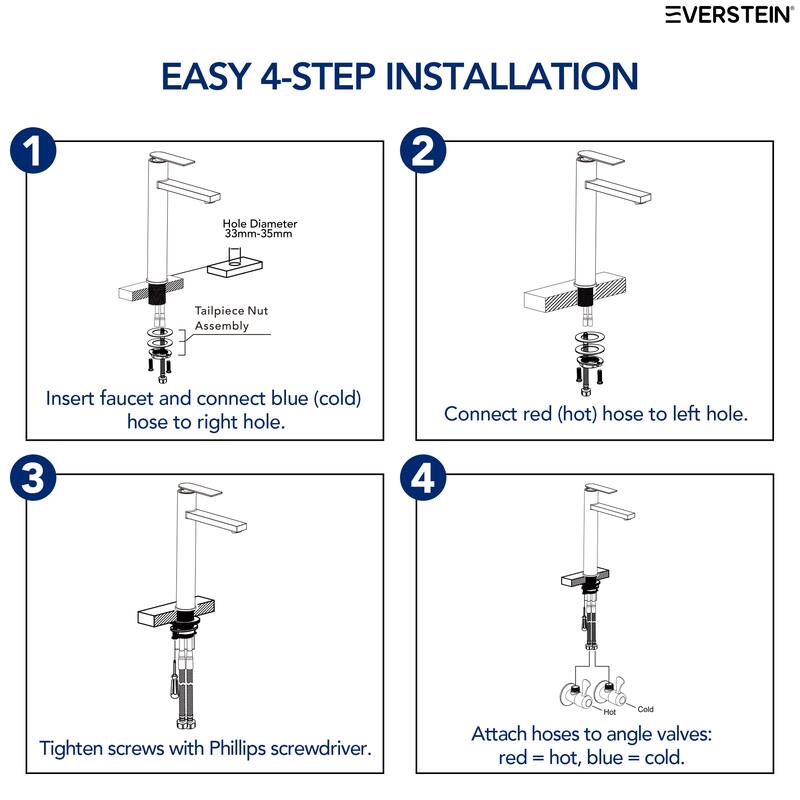 EVERSTEIN®

EASY 4-STEP INSTALLATION

1

Hole Diameter 33mm-35mm

Tailpiece Nut Assembly

Insert faucet and connect blue (cold) hose to right hole.

2

Connect red (hot) hose to left hole.

3

Tighten screws with Phillips screwdriver.

4

Hot

Cold

Attach hoses to angle valves: red = hot, blue = cold.