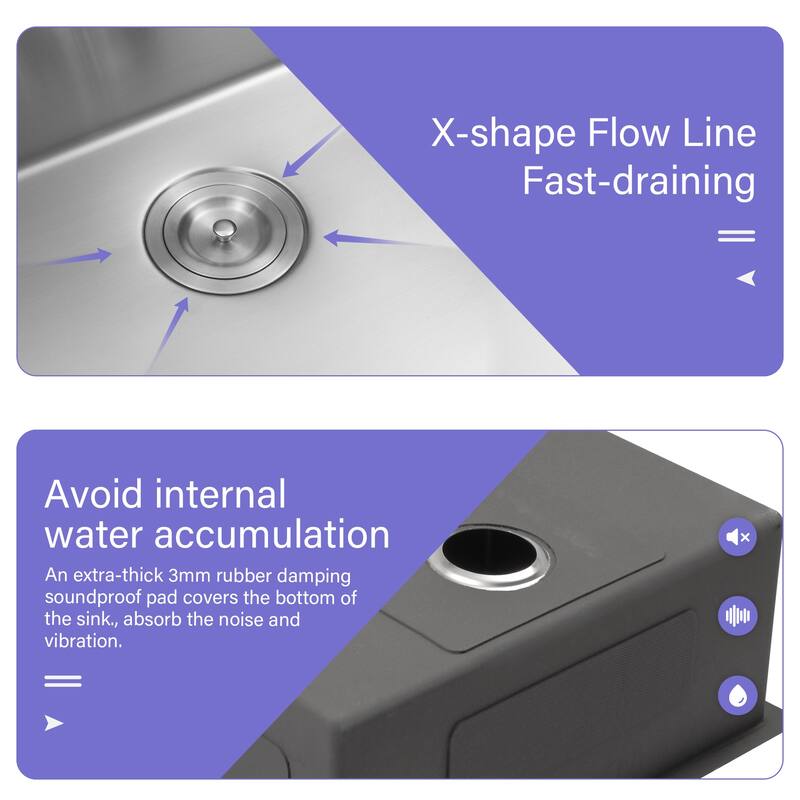 X-shape Flow Line
Fast-draining

Avoid internal water accumulation

An extra-thick 3mm rubber damping soundproof pad covers the bottom of the sink., absorb the noise and vibration.