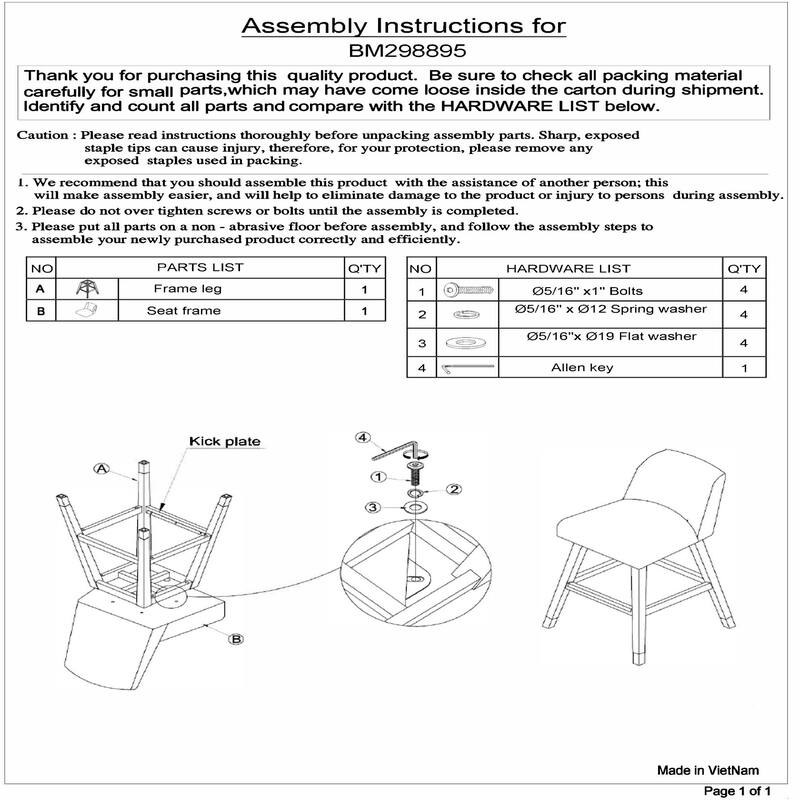 Assembly Instructions for
BM298895

Thank you for purchasing this quality product. Be sure to check all packing material carefully for small parts,which may have come loose inside the carton during shipment. Identify and count all parts and compare with the HARDWARE LIST below.

Caution : Please read instructions thoroughly before unpacking assembly parts. Sharp, exposed staple tips can cause injury, therefore, for your protection, please remove any exposed staples used in packing.

1. We recommend that you should assemble this product with the assistance of another person; this will make assembly easier, and will help to eliminate damage to the product or injury to persons during assembly.
2. Please do not over tighten screws or bolts until the assembly is completed.
3. Please put all parts on a non - abrasive floor before assembly, and follow the assembly steps to assemble your newly purchased product correctly and efficiently.

| NO | | PARTS LIST | Q'TY |
|---|---|---|---|
| A | | Frame leg | 1 |
| B | | Seat frame | 1 |

| NO | | HARDWARE LIST | Q'TY |
|---|---|---|---|
| 1 | | Ø5/16" x1" Bolts | 4 |
| 2 | | Ø5/16" x Ø12 Spring washer | 4 |
| 3 | | Ø5/16"x Ø19 Flat washer | 4 |
| 4 | | Allen key | 1 |

Kick plate
A
B
4
1
2
3

Made in VietNam
Page 1 of 1