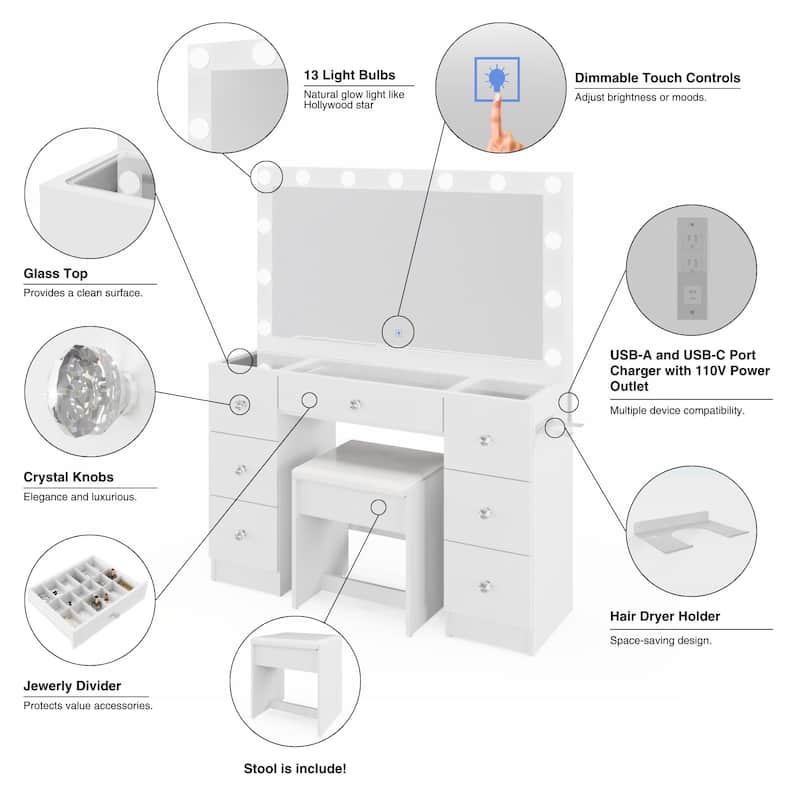 13 Light Bulbs
Natural glow light like Hollywood star

Dimmable Touch Controls
Adjust brightness or moods.

Glass Top
Provides a clean surface.

USB-A and USB-C Port Charger with 110V Power Outlet
Multiple device compatibility.

Crystal Knobs
Elegance and luxurious.

Hair Dryer Holder
Space-saving design.

Jewerly Divider
Protects value accessories.

Stool is include!