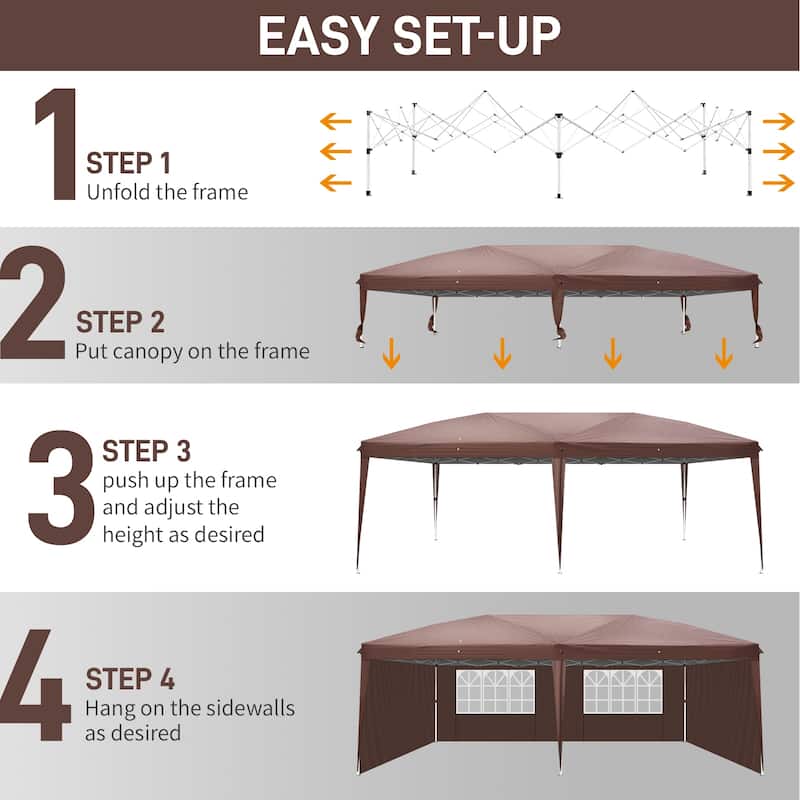 EASY SET-UP

1
STEP 1
Unfold the frame

2
STEP 2
Put canopy on the frame

3
STEP 3
push up the frame and adjust the height as desired

4
STEP 4
Hang on the sidewalls as desired