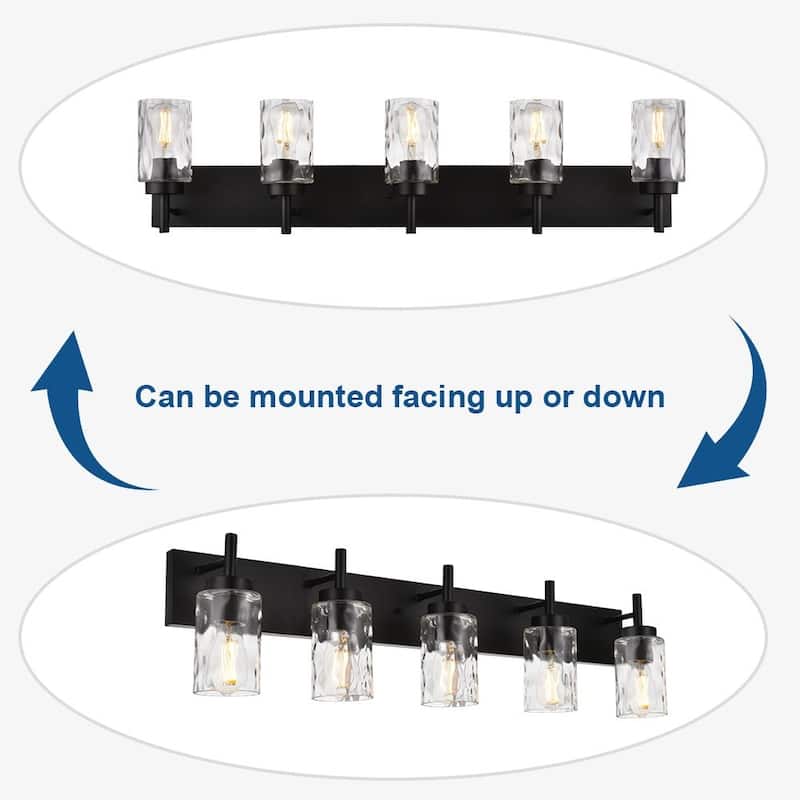 Can be mounted facing up or down