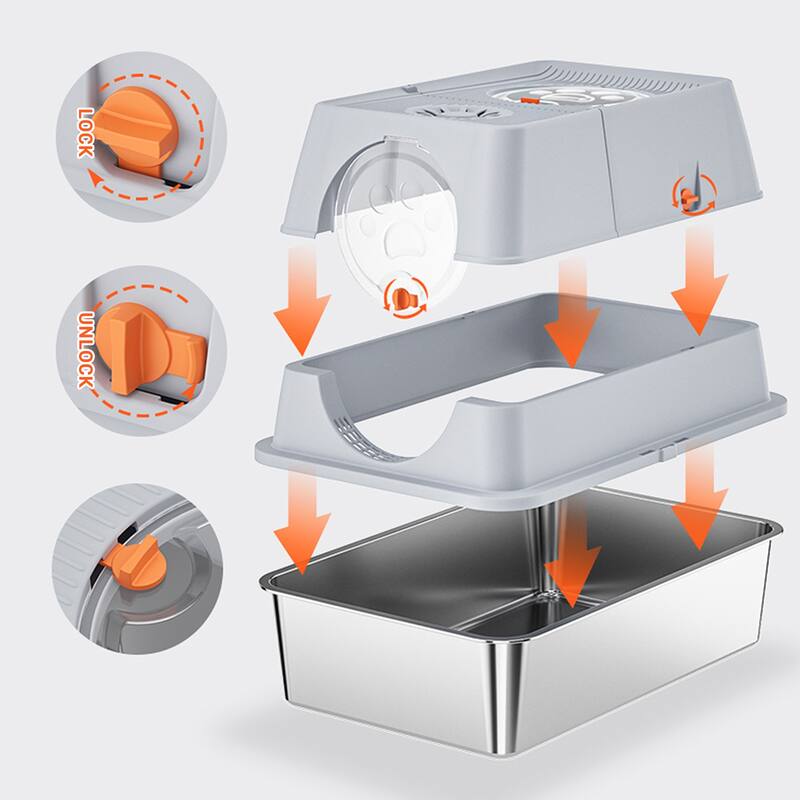 LOCK

UNLOCK