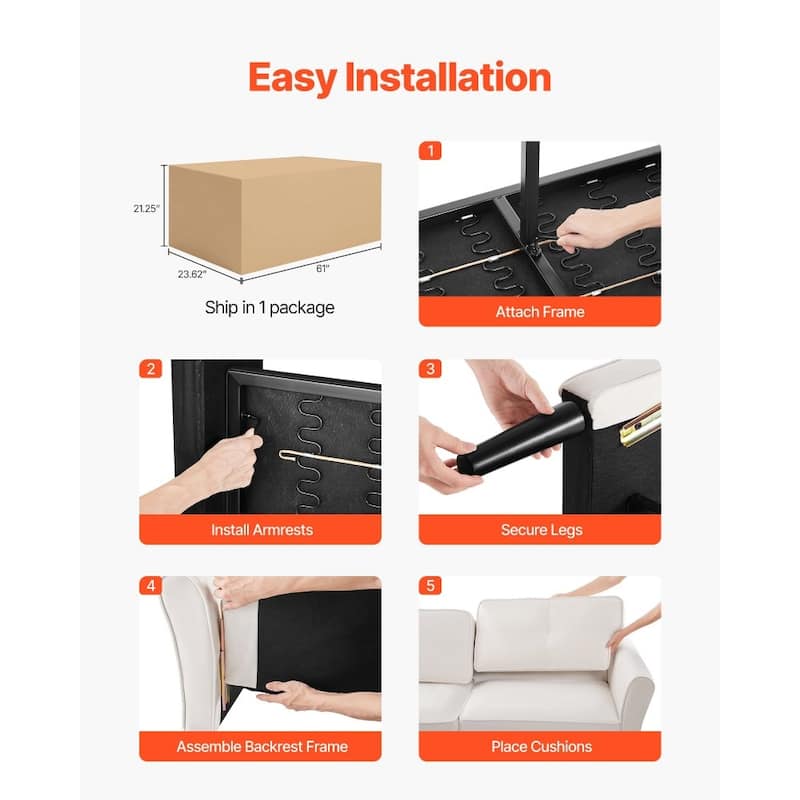 Easy Installation

21.25"
23.62"
61"
Ship in 1 package

1
Attach Frame

2
Install Armrests

3
Secure Legs

4
Assemble Backrest Frame

5
Place Cushions