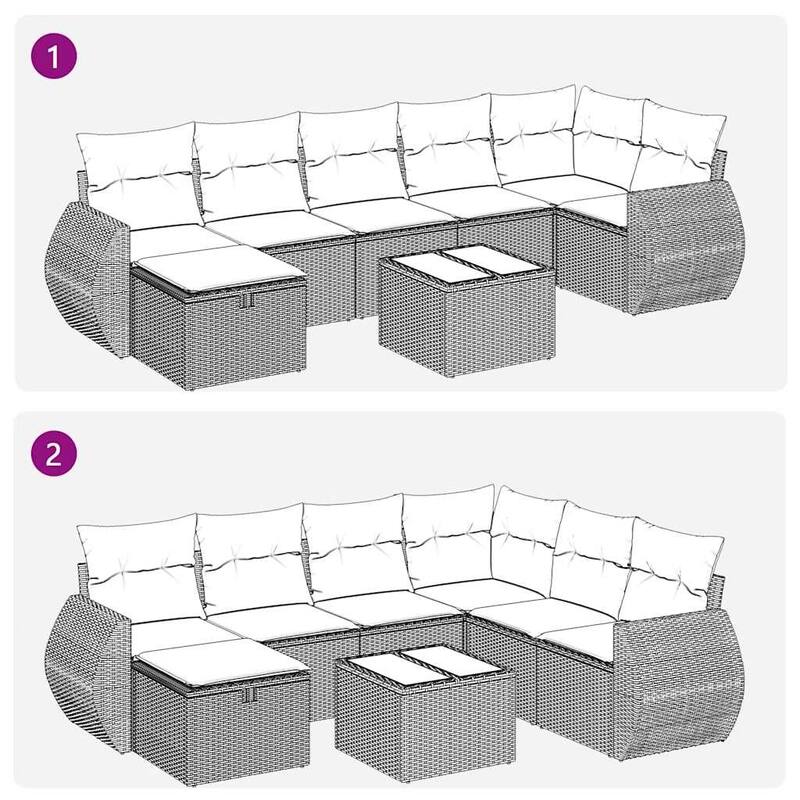 1

2