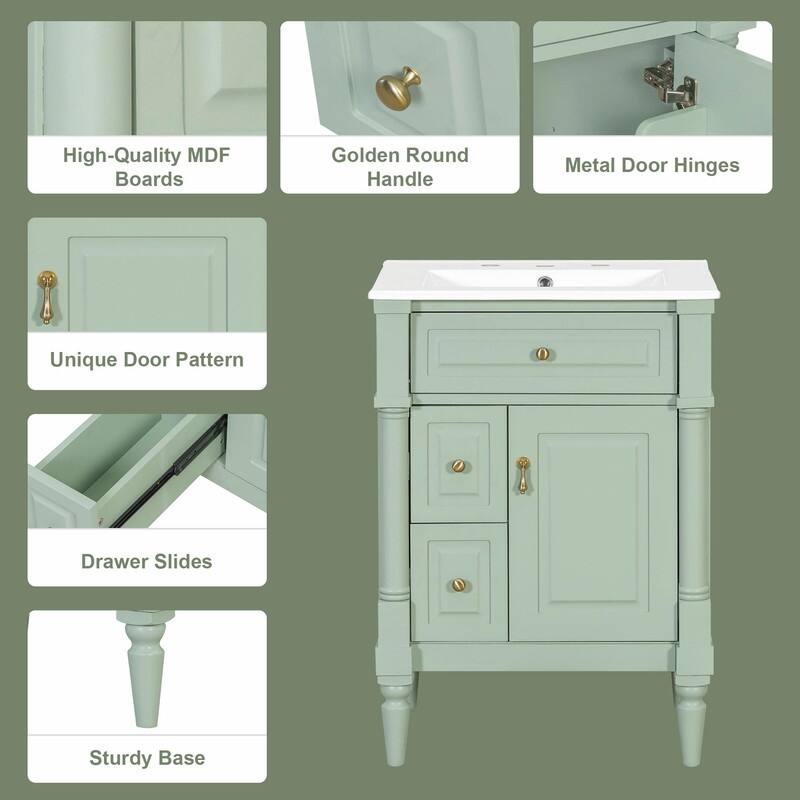 High-Quality MDF Boards

Golden Round Handle

Metal Door Hinges

Unique Door Pattern

Drawer Slides

Sturdy Base