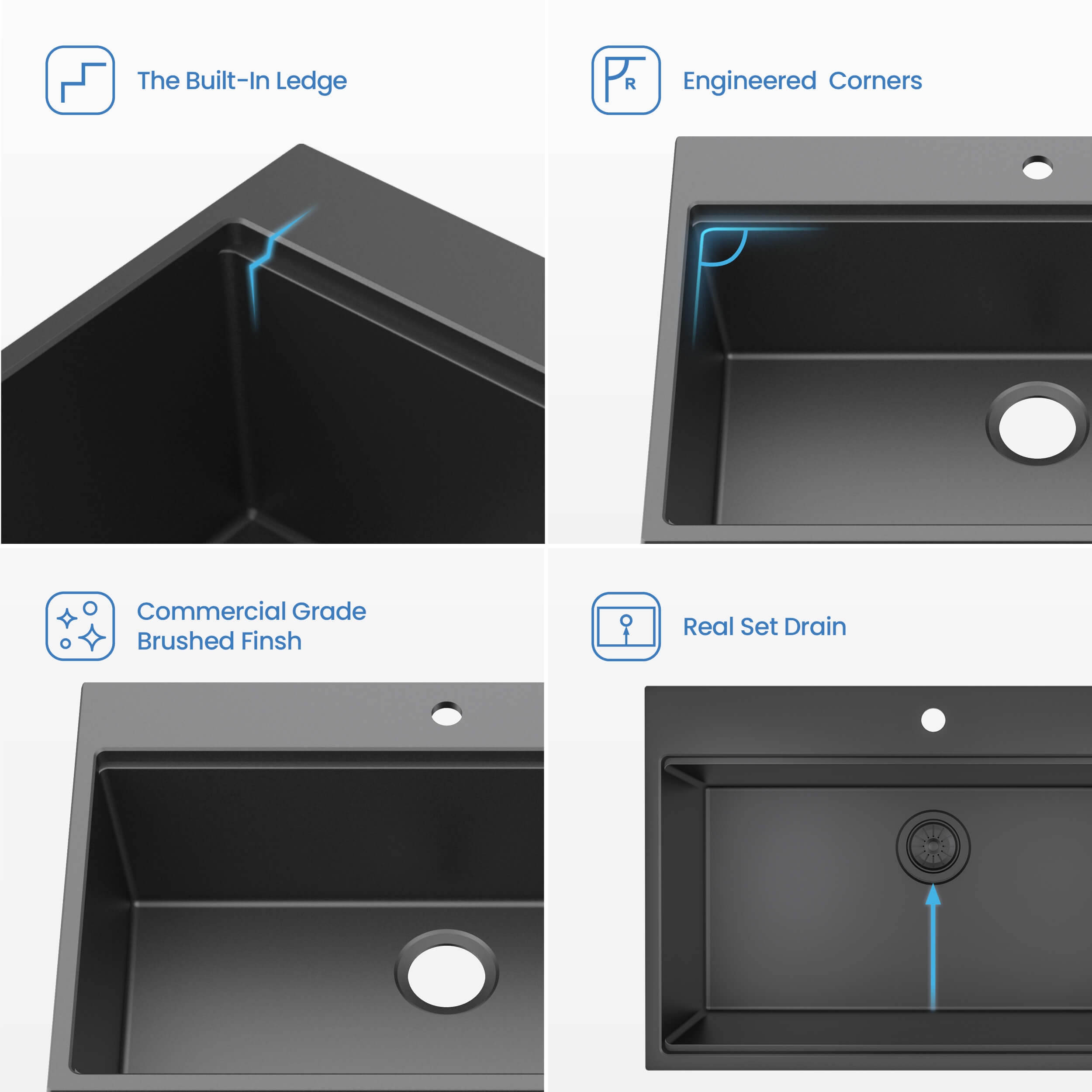 The Built-In Ledge

R

Engineered Corners

Commercial Grade Brushed Finsh

Real Set Drain