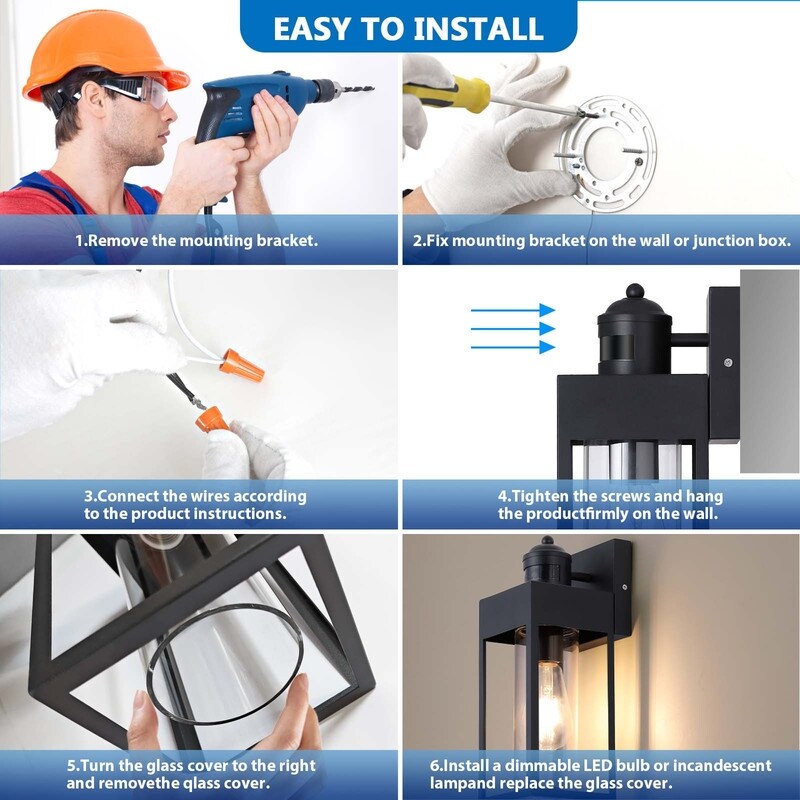 EASY TO INSTALL

1.Remove the mounting bracket.

2.Fix mounting bracket on the wall or junction box.

3.Connect the wires according to the product instructions.

4.Tighten the screws and hang the productfirmly on the wall.

5.Turn the glass cover to the right and removethe qlass cover.

6.Install a dimmable LED bulb or incandescent lampand replace the glass cover.