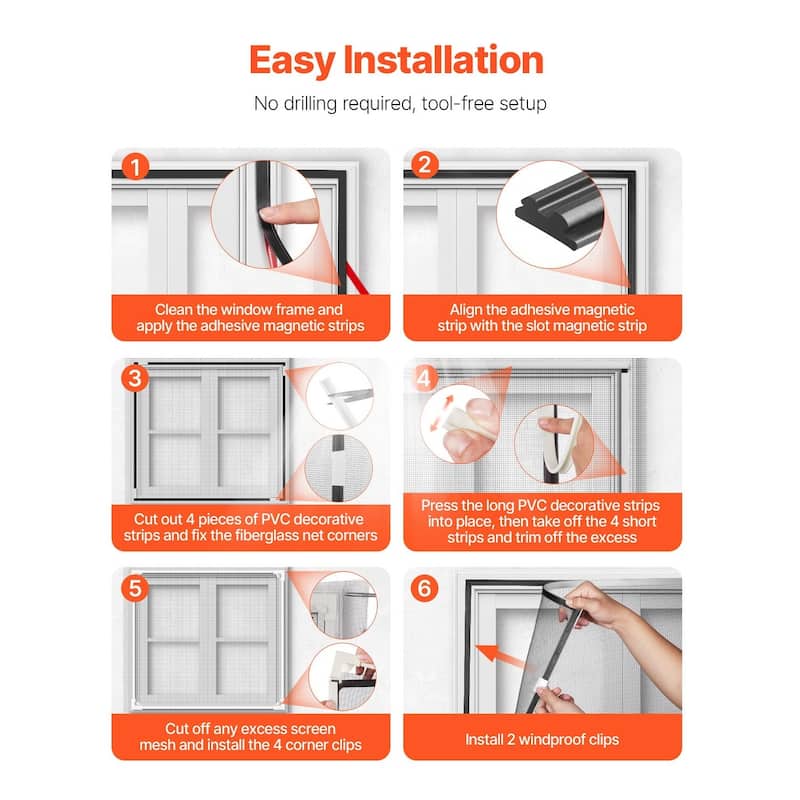 Easy Installation

No drilling required, tool-free setup

1

Clean the window frame and apply the adhesive magnetic strips

2

Align the adhesive magnetic strip with the slot magnetic strip

3

Cut out 4 pieces of PVC decorative strips and fix the fiberglass net corners

4

Press the long PVC decorative strips into place, then take off the 4 short strips and trim off the excess

5

Cut off any excess screen mesh and install the 4 corner clips

6

Install 2 windproof clips