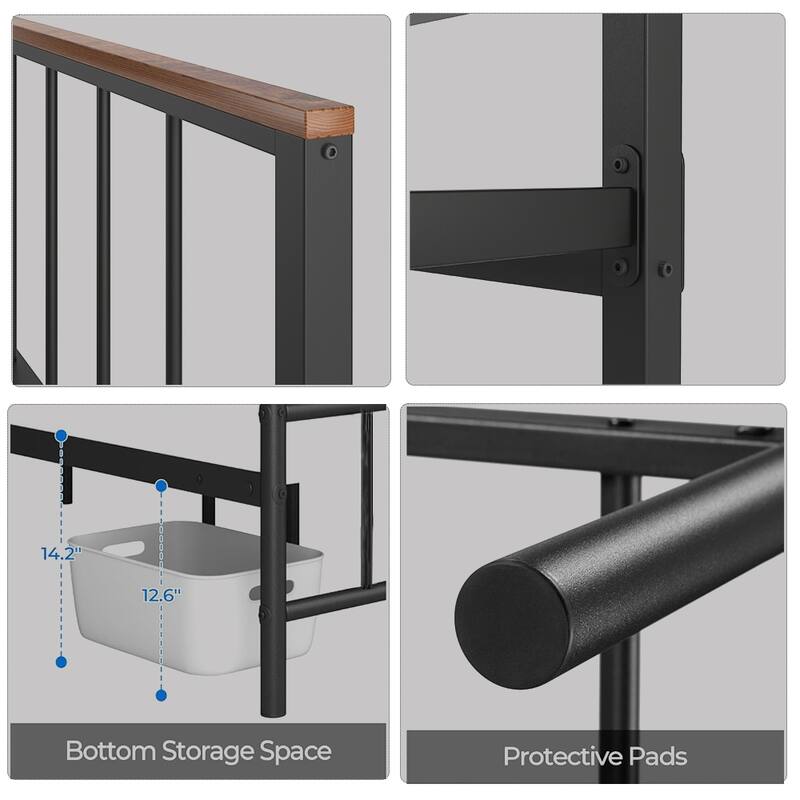 14.2"

12.6"

Bottom Storage Space

Protective Pads