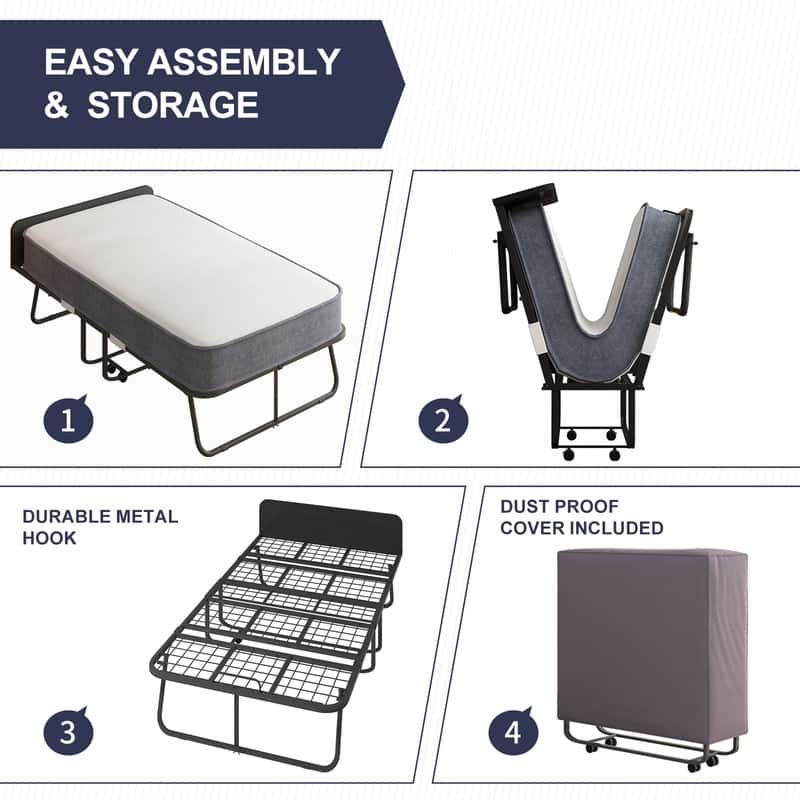 EASY ASSEMBLY
& STORAGE

1

2

DURABLE METAL
HOOK

3

DUST PROOF
COVER INCLUDED

4