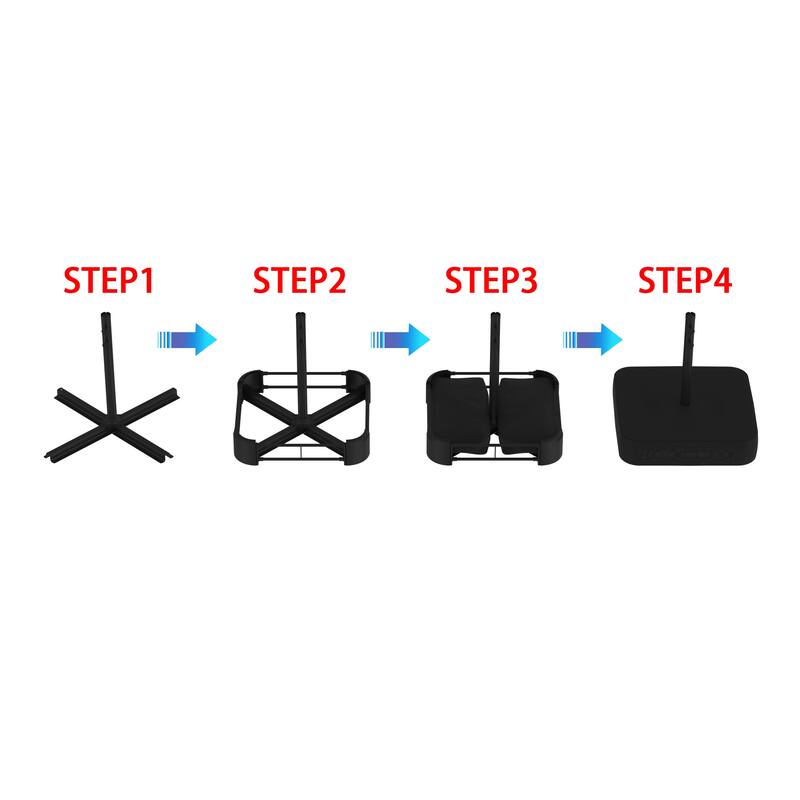 STEP1 STEP2 STEP3 STEP4