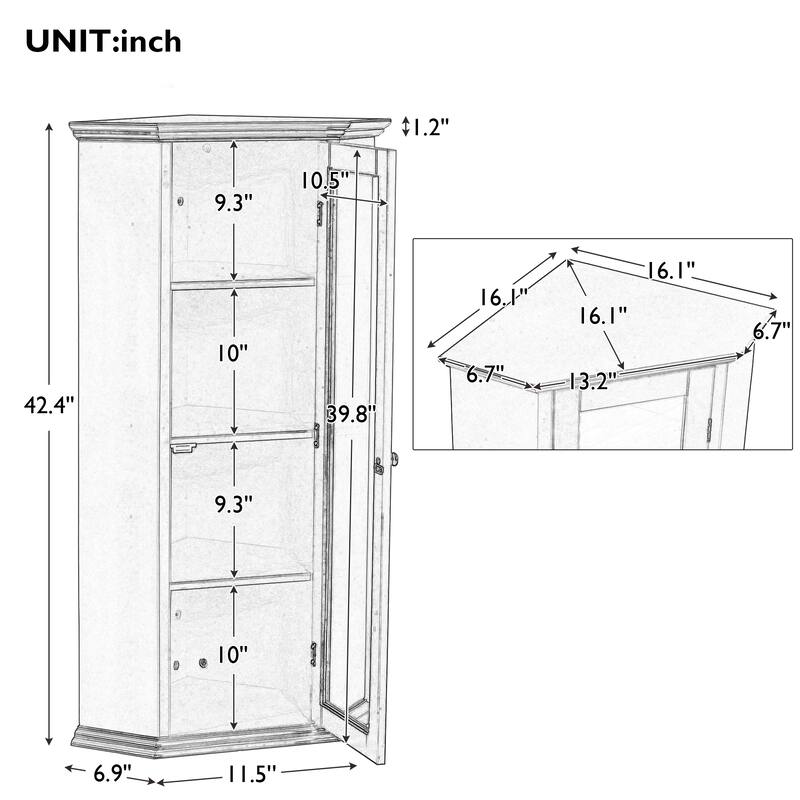 UNIT:inch

1.2"

10.5"

9.3"

10"

42.4"

39.8"

9.3"

10"

6.9"

11.5"

16.1"

16.1"

16.1"

6.7"

6.7"

13.2"