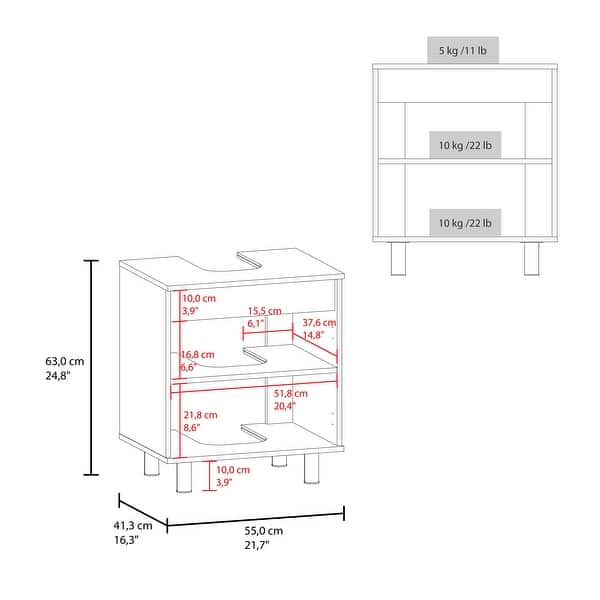 5 kg /11 lb

10 kg /22 lb

10 kg /22 lb

63,0 cm
24,8"

10,0 cm
3,9"

15,5 cm
6,1"

37,6 cm
14,8"

16,8 cm
6,6"

51,8 cm
20,4"

21,8 cm
8,6"

10,0 cm
3,9"

41,3 cm
16,3"

55,0 cm
21,7"