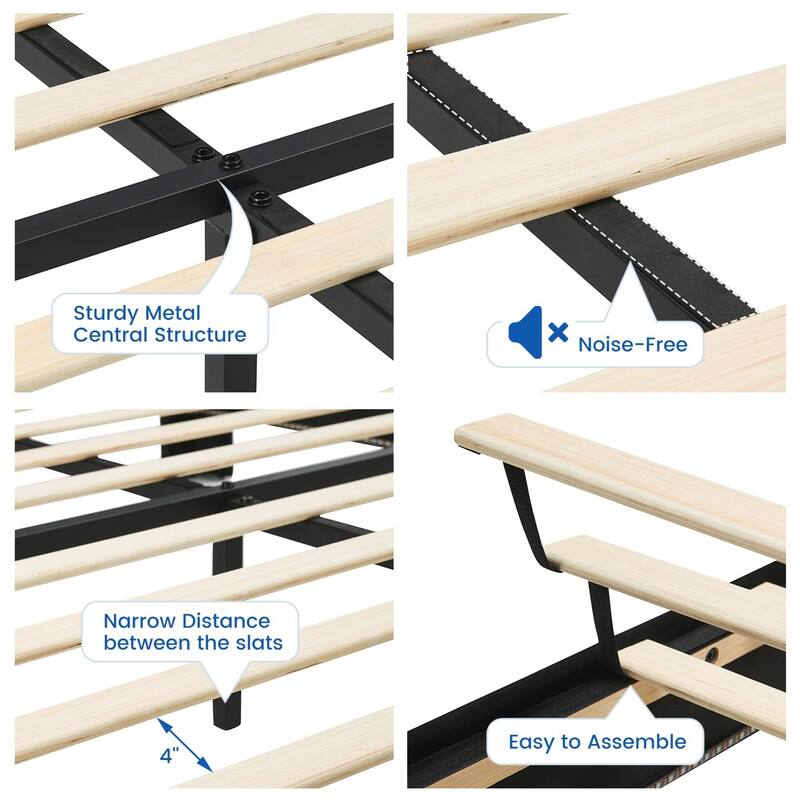 Sturdy Metal Central Structure

Noise-Free

Narrow Distance between the slats

4"

Easy to Assemble