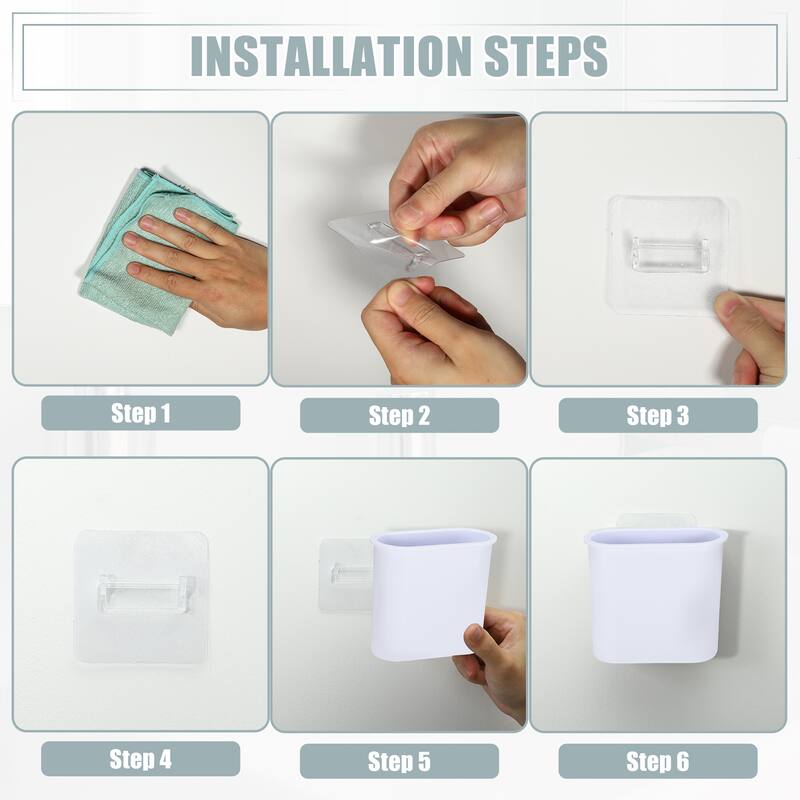 INSTALLATION STEPS

Step 1

Step 2

Step 3

Step 4

Step 5

Step 6