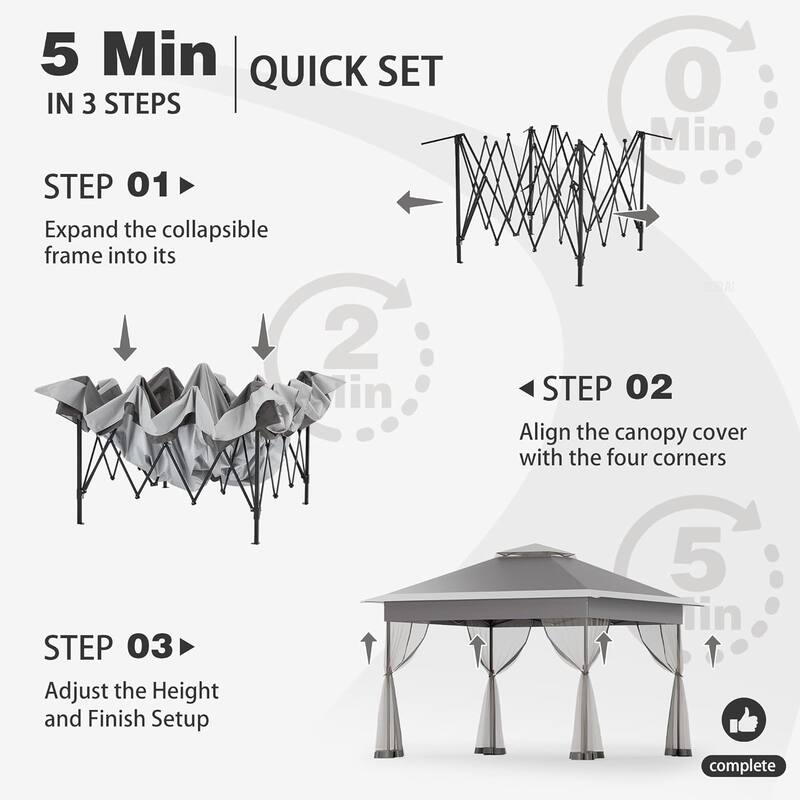 5 Min
IN 3 STEPS

QUICK SET

0 Min

STEP 01

Expand the collapsible frame into its

2 Min

STEP 02

Align the canopy cover with the four corners

5 Min

STEP 03

Adjust the Height and Finish Setup

complete