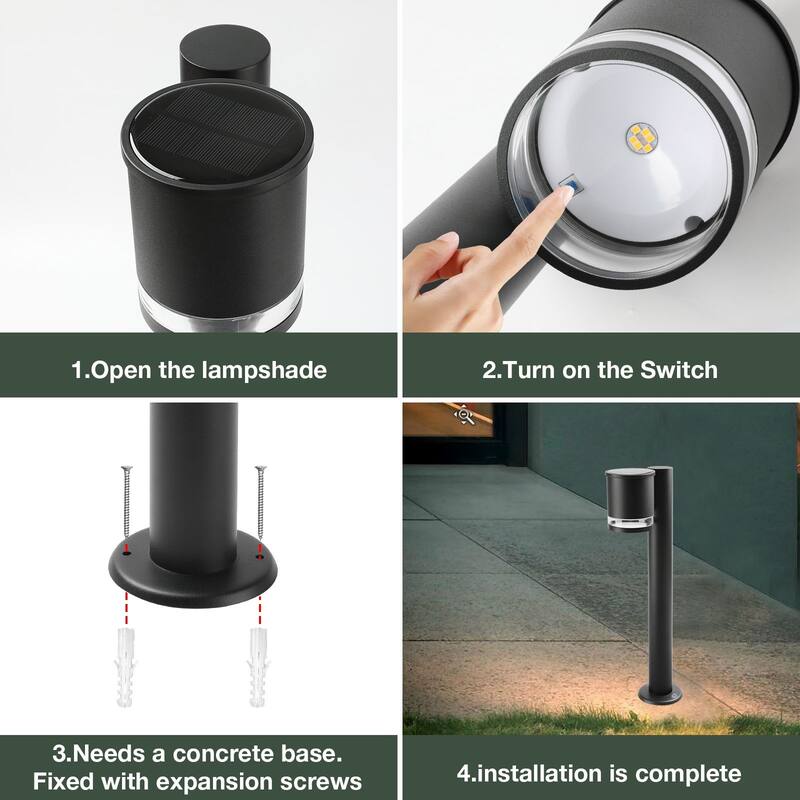 1.Open the lampshade

2.Turn on the Switch

3.Needs a concrete base.
Fixed with expansion screws

4.installation is complete