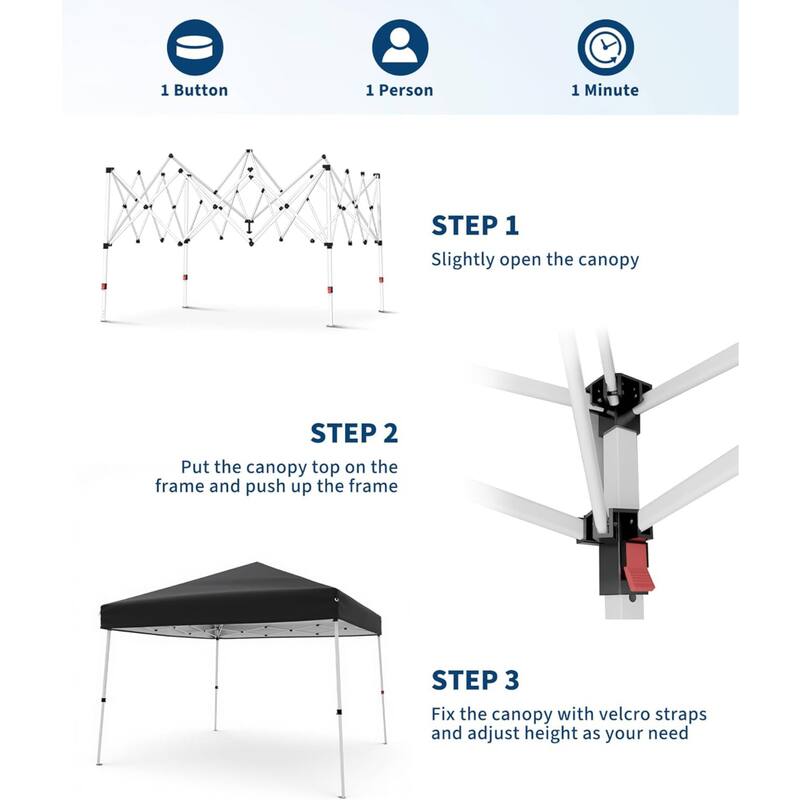 1 Button
1 Person
1 Minute

STEP 1
Slightly open the canopy

STEP 2
Put the canopy top on the frame and push up the frame

STEP 3
Fix the canopy with velcro straps and adjust height as your need