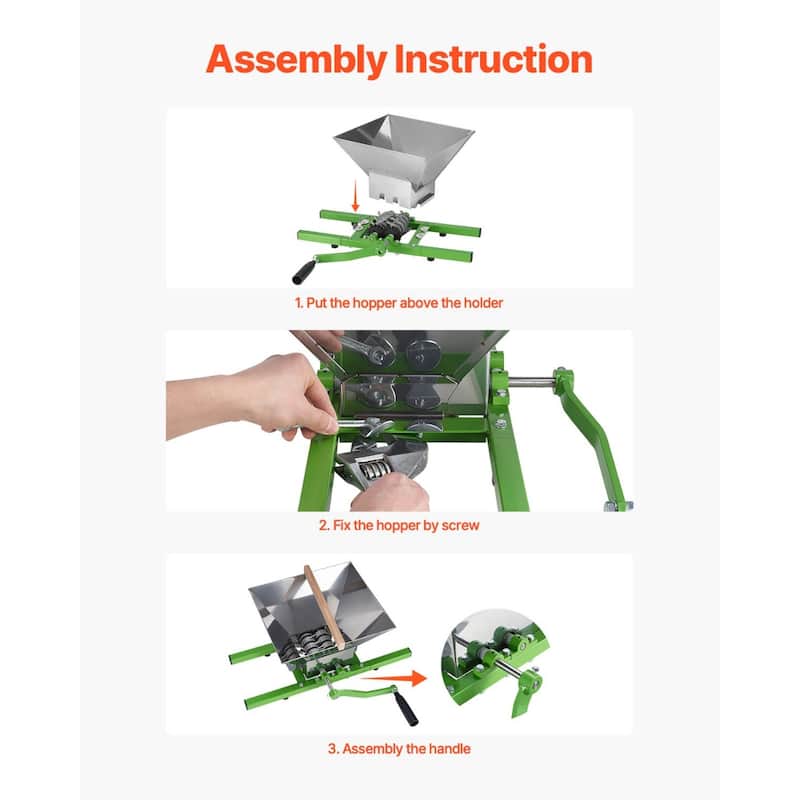 Assembly Instruction

1. Put the hopper above the holder

2. Fix the hopper by screw

3. Assembly the handle